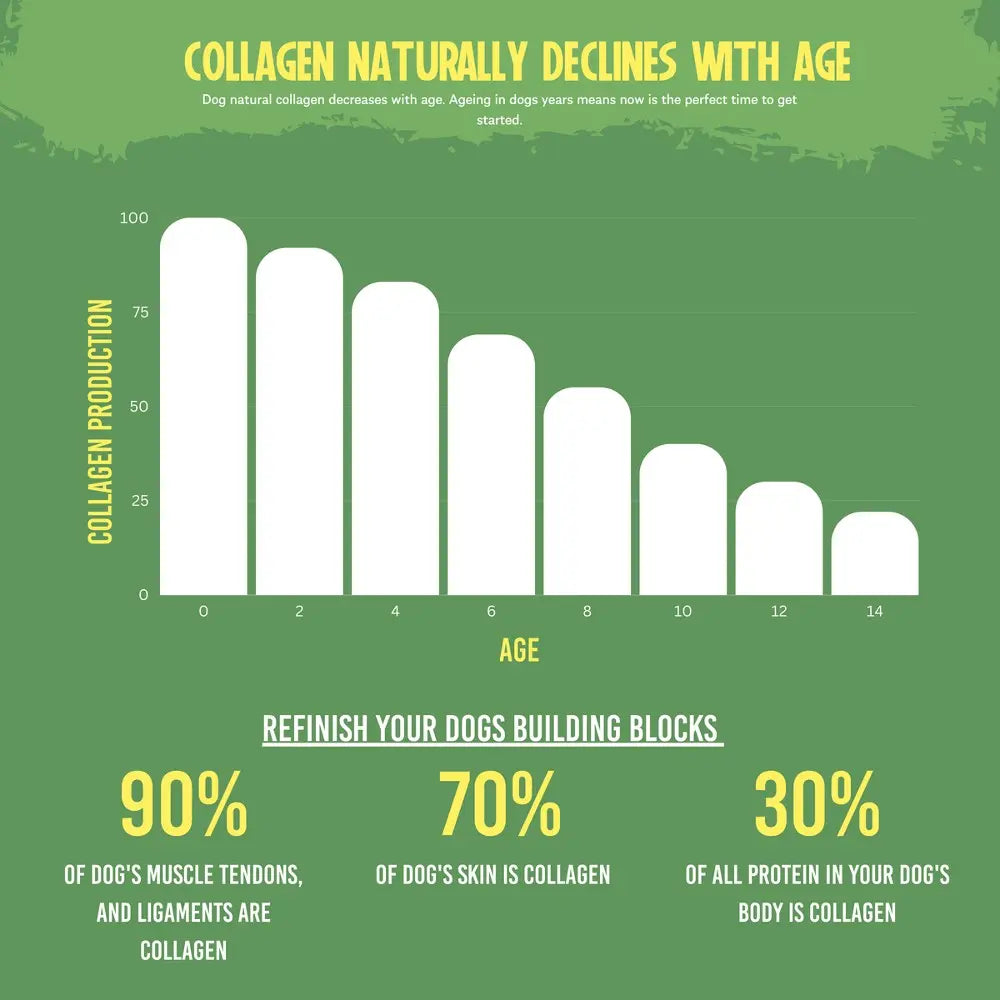 COLLAGEN NATURALLY DECLINES WITH AGE

Dog natural collagen decreases with age. Ageing in dogs years means now is the perfect time to get started.

COLLAGEN PRODUCTION

100
75
50
25
0

0 2 4 6 8 10 12 14

AGE

REFINISH YOUR DOGS BUILDING BLOCKS

90%
OF DOG'S MUSCLE TENDONS, AND LIGAMENTS ARE COLLAGEN

70%
OF DOG'S SKIN IS COLLAGEN

30%
OF ALL PROTEIN IN YOUR DOG'S BODY IS COLLAGEN