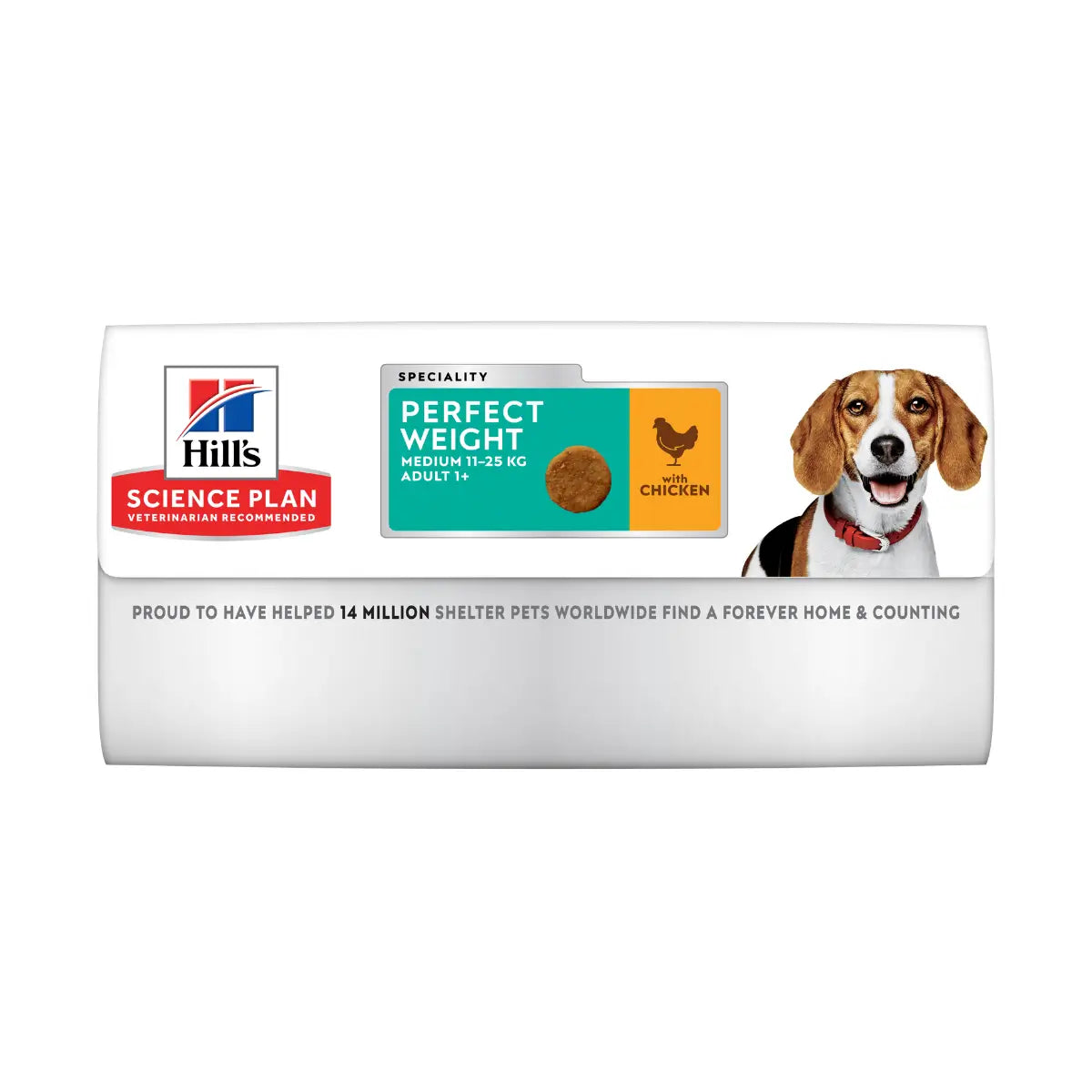 Hill's
SCIENCE PLAN
VETERINARIAN RECOMMENDED

SPECIALITY
PERFECT WEIGHT
MEDIUM 11–25 KG
ADULT 1+

with CHICKEN

PROUD TO HAVE HELPED 14 MILLION SHELTER PETS WORLDWIDE FIND A FOREVER HOME & COUNTING