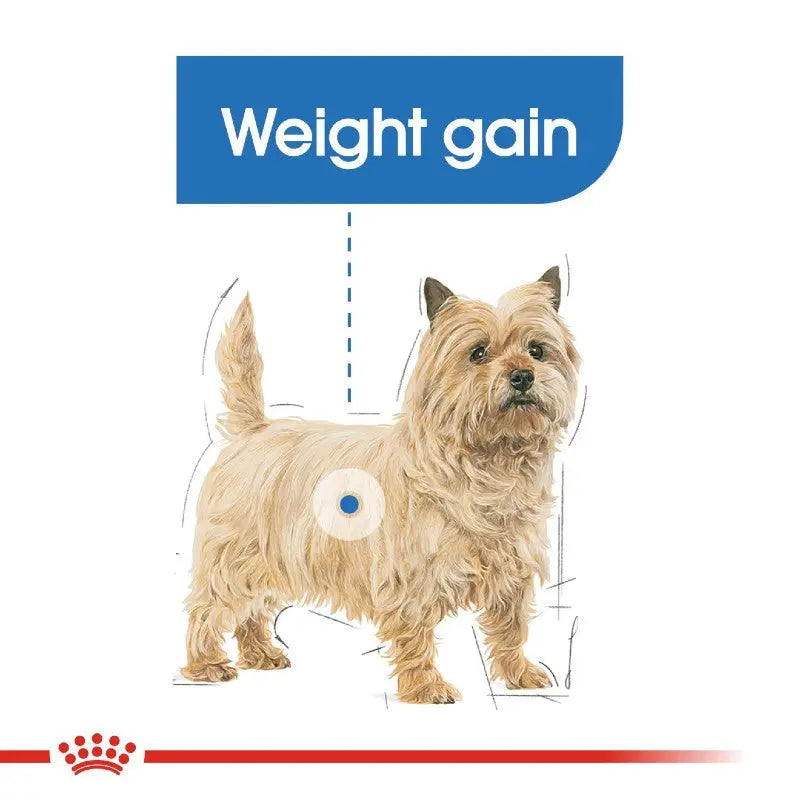 Weight gain