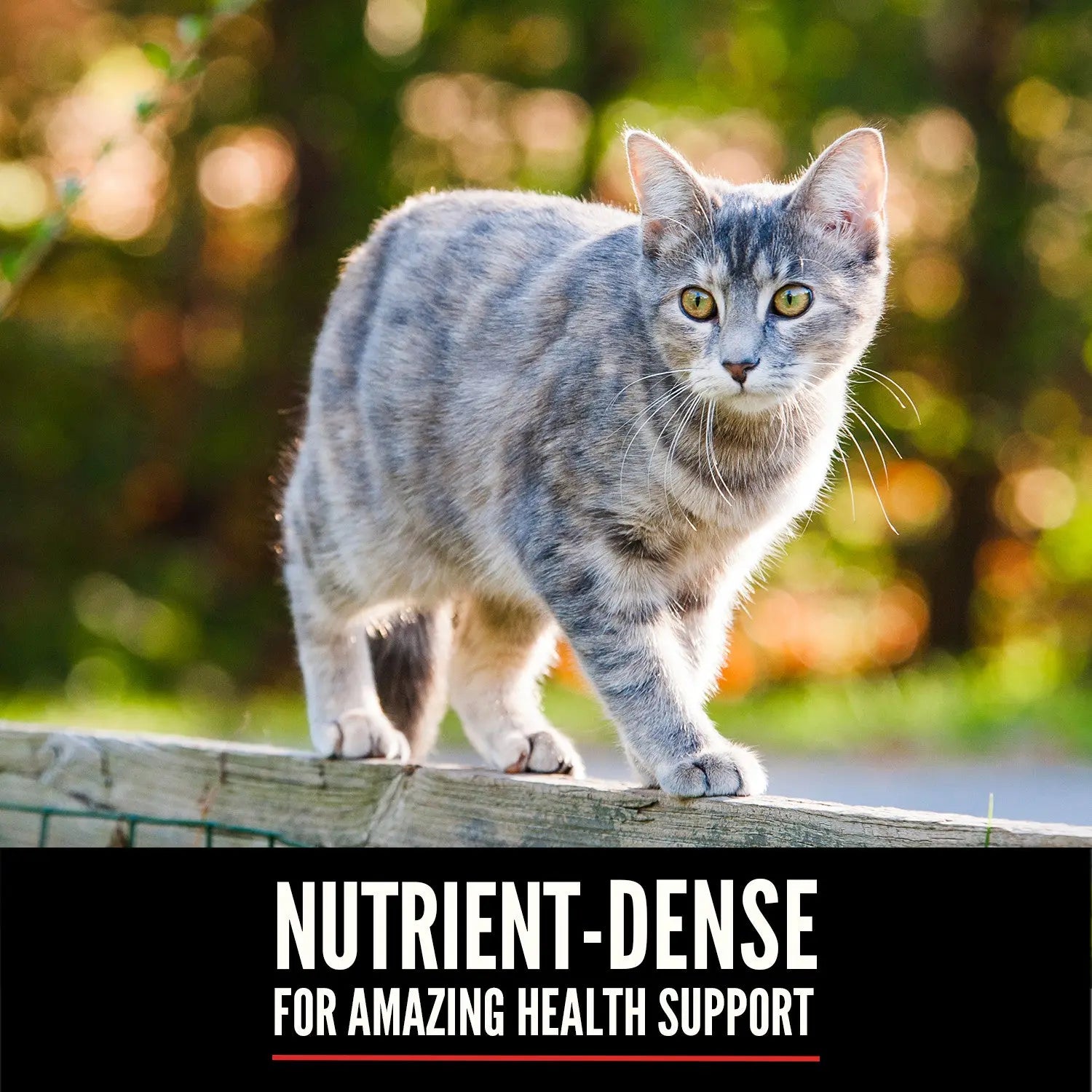 NUTRIENT-DENSE
FOR AMAZING HEALTH SUPPORT