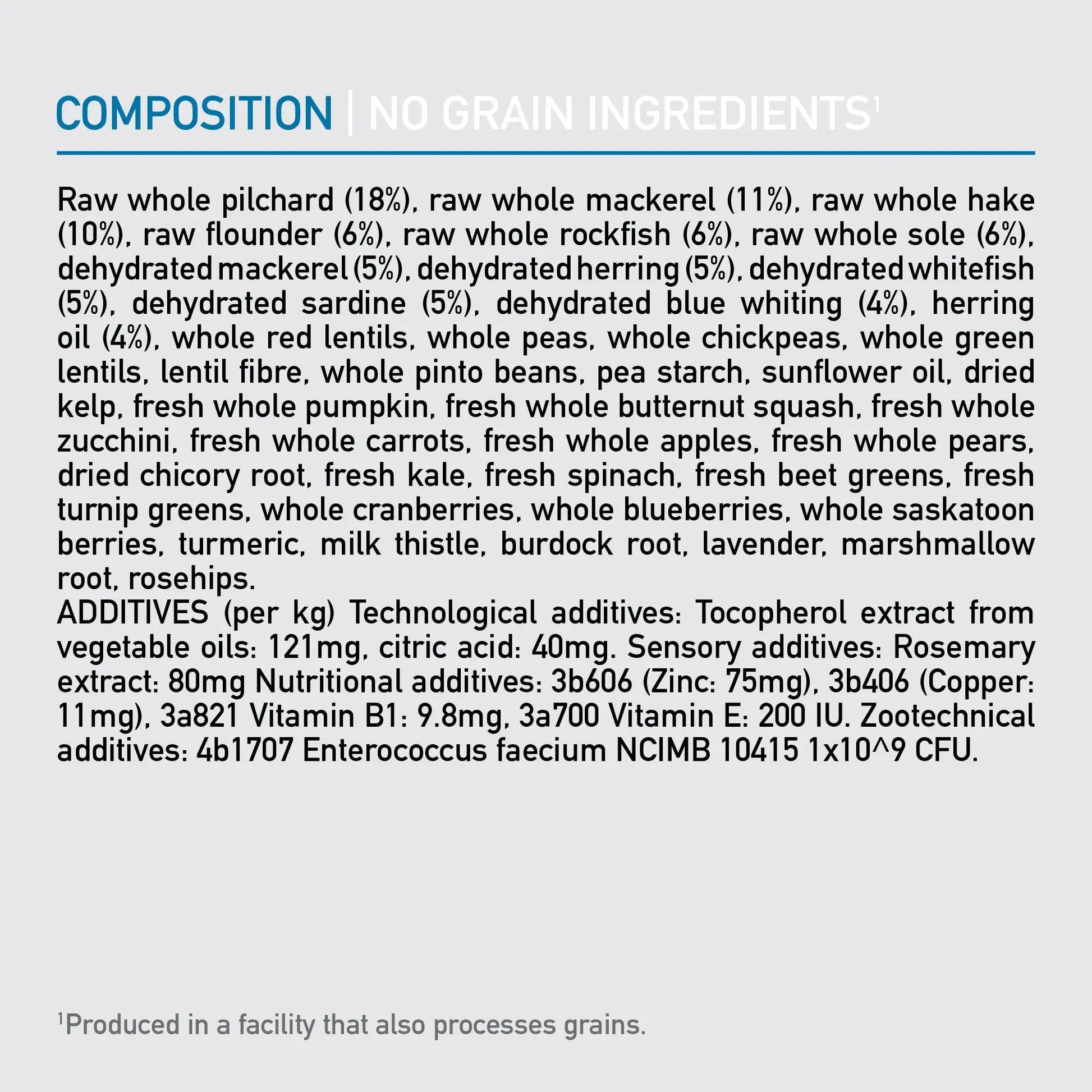 COMPOSITION | NO GRAIN INGREDIENTS$^1$

Raw whole pilchard (18%), raw whole mackerel (11%), raw whole hake (10%), raw flounder (6%), raw whole rockfish (6%), raw whole sole (6%), dehydrated mackerel (5%), dehydrated herring (5%), dehydrated whitefish (5%), dehydrated sardine (5%), dehydrated blue whiting (4%), herring oil (4%), whole red lentils, whole peas, whole chickpeas, whole green lentils, lentil fibre, whole pinto beans, pea starch, sunflower oil, dried kelp, fresh whole pumpkin, fresh whole butternut squash, fresh whole zucchini, fresh whole carrots, fresh whole apples, fresh whole pears, dried chicory root, fresh kale, fresh spinach, fresh beet greens, fresh turnip greens, whole cranberries, whole blueberries, whole saskatoon berries, turmeric, milk thistle, burdock root, lavender, marshmallow root, rosehips.
ADDITIVES (per kg) Technological additives: Tocopherol extract from vegetable oils: 121mg, citric acid: 40mg. Sensory additives: Rosemary extract: 80mg Nutritional additives: 3b606 (Zinc: 75mg), 3b406 (Copper: 11mg), 3a821 Vitamin B1: 9.8mg, 3a700 Vitamin E: 200 IU. Zootechnical additives: 4b1707 Enterococcus faecium NCIMB 10415 1x10^9 CFU.

$^1$Produced in a facility that also processes grains.