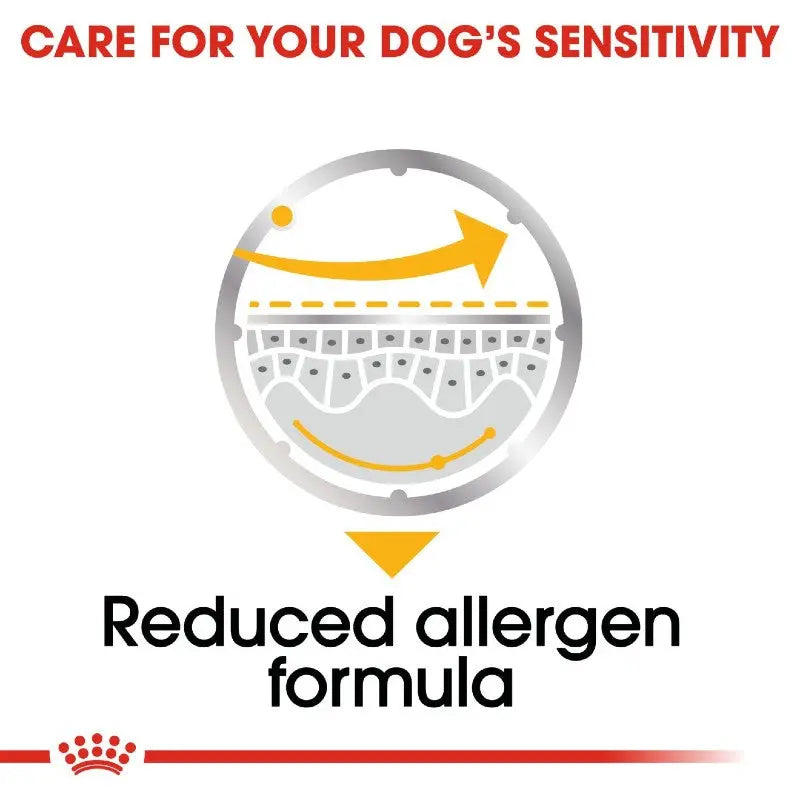 CARE FOR YOUR DOG'S SENSITIVITY

Reduced allergen formula