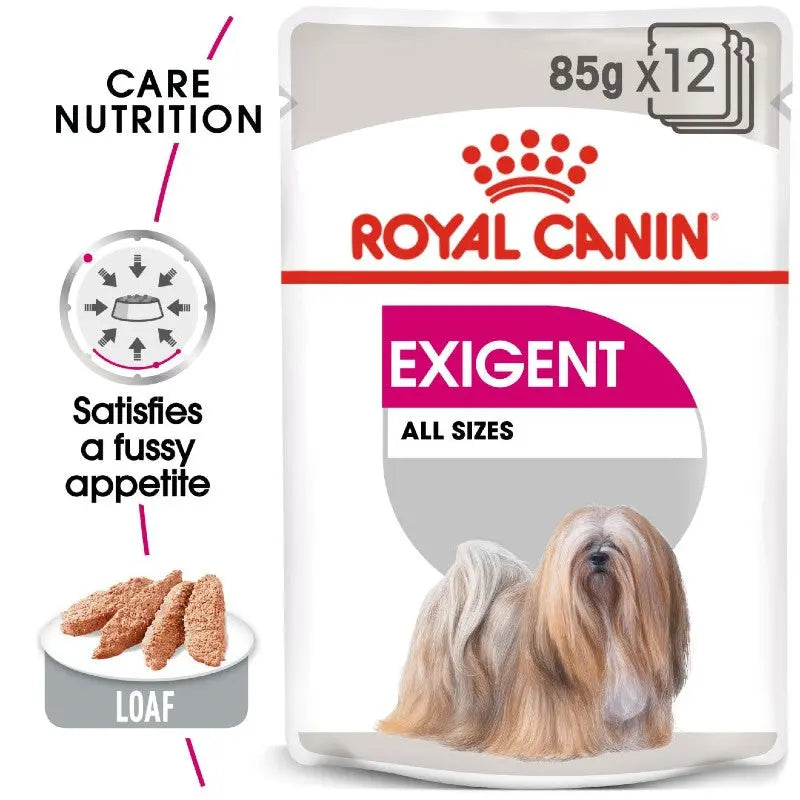 CARE NUTRITION

Satisfies a fussy appetite

LOAF

85g x12

ROYAL CANIN®

EXIGENT

ALL SIZES