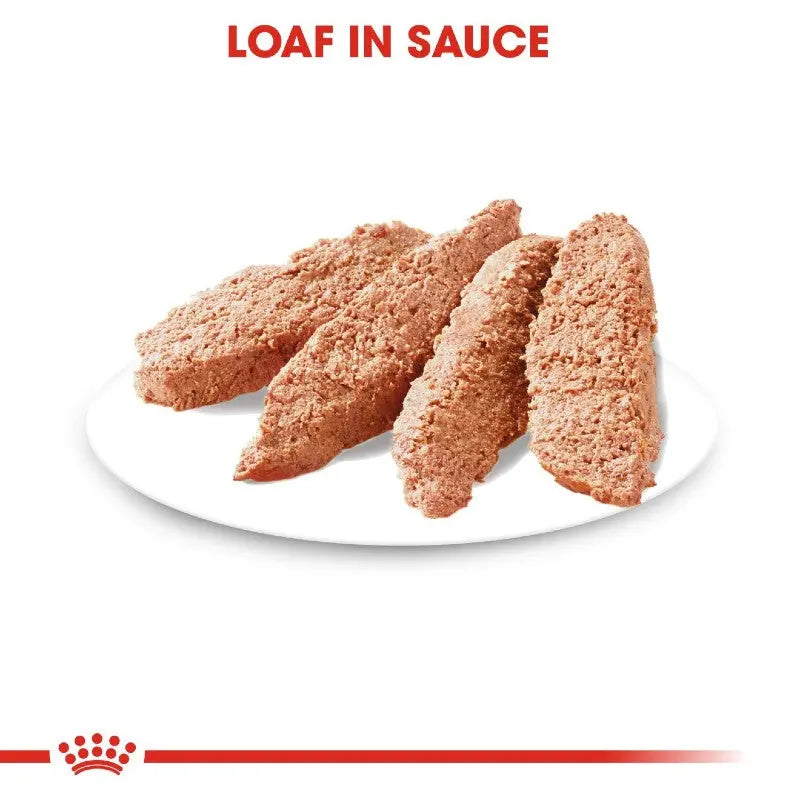 LOAF IN SAUCE