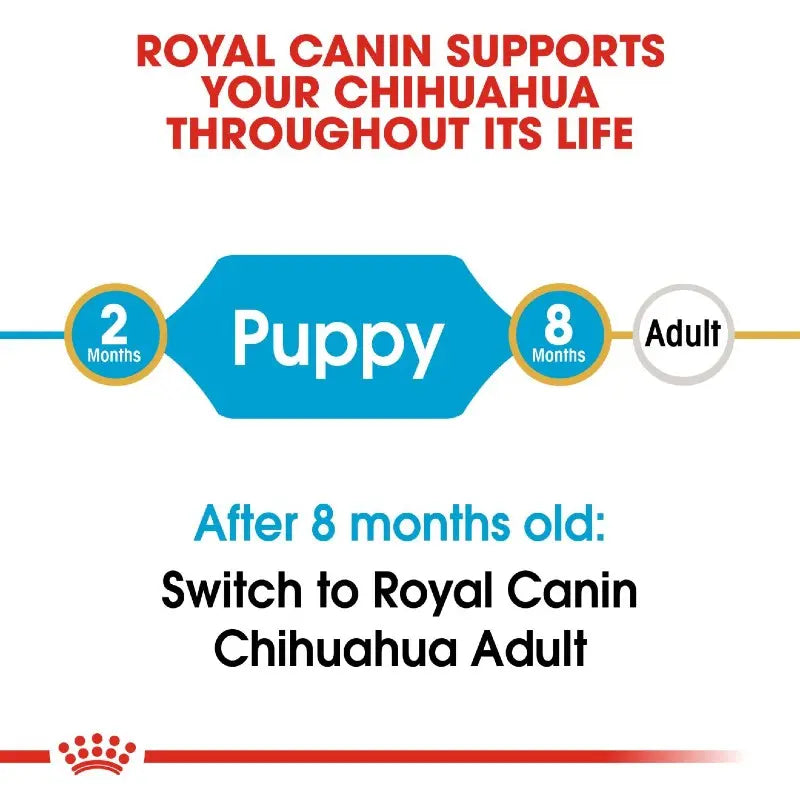 ROYAL CANIN SUPPORTS YOUR CHIHUAHUA THROUGHOUT ITS LIFE

2 Months

Puppy

8 Months

Adult

After 8 months old:

Switch to Royal Canin Chihuahua Adult