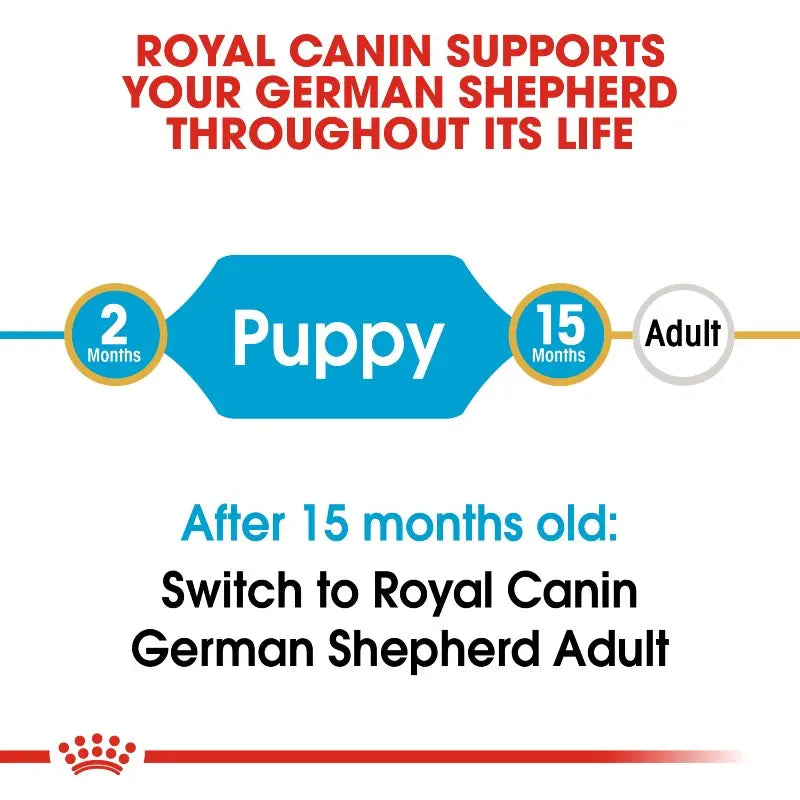 ROYAL CANIN SUPPORTS YOUR GERMAN SHEPHERD THROUGHOUT ITS LIFE

2
Months

Puppy

15
Months

Adult

After 15 months old:

Switch to Royal Canin German Shepherd Adult