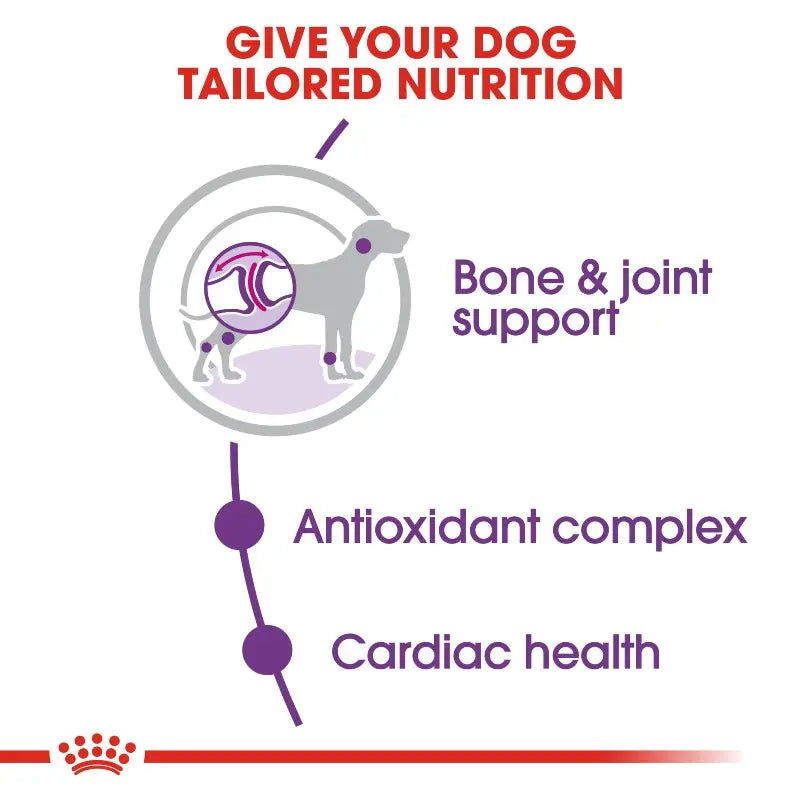 GIVE YOUR DOG TAILORED NUTRITION

Bone & joint support

Antioxidant complex

Cardiac health