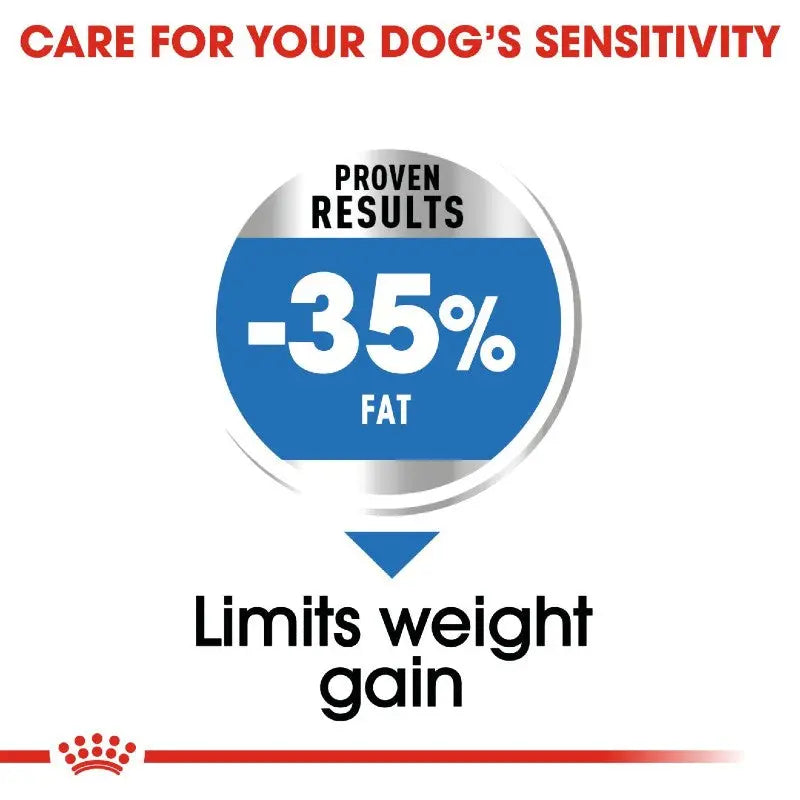 CARE FOR YOUR DOG'S SENSITIVITY

PROVEN RESULTS

-35%

FAT

Limits weight gain