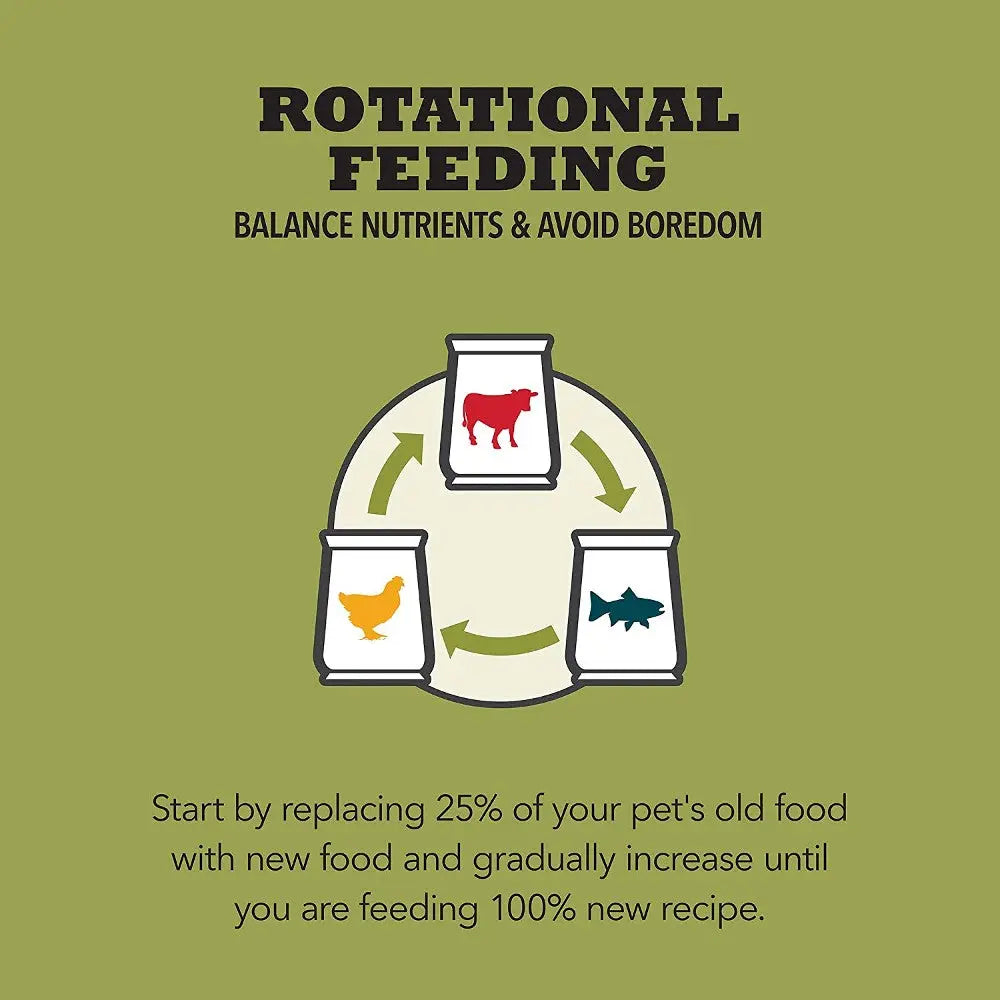 ROTATIONAL FEEDING
BALANCE NUTRIENTS & AVOID BOREDOM

Start by replacing 25% of your pet's old food with new food and gradually increase until you are feeding 100% new recipe.