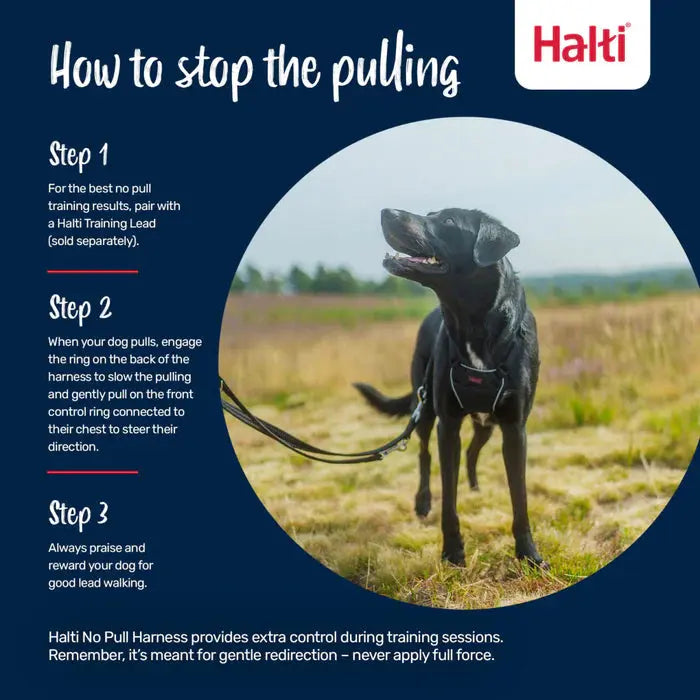 How to stop the pulling

Halti®

Step 1

For the best no pull training results, pair with a Halti Training Lead (sold separately).

Step 2

When your dog pulls, engage the ring on the back of the harness to slow the pulling and gently pull on the front control ring connected to their chest to steer their direction.

Step 3

Always praise and reward your dog for good lead walking.

Halti No Pull Harness provides extra control during training sessions. Remember, it's meant for gentle redirection – never apply full force.