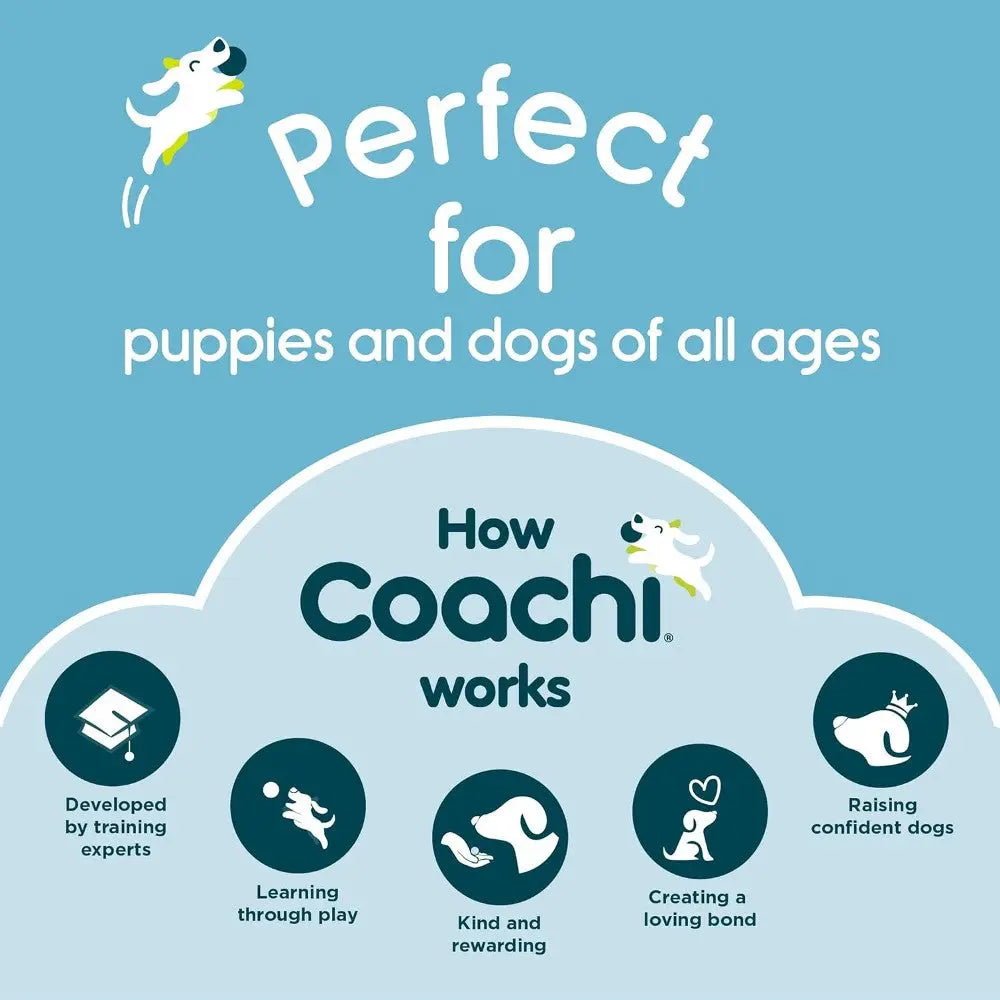 perfect for
puppies and dogs of all ages

How Coachi® works

Developed by training experts

Learning through play

Kind and rewarding

Creating a loving bond

Raising confident dogs