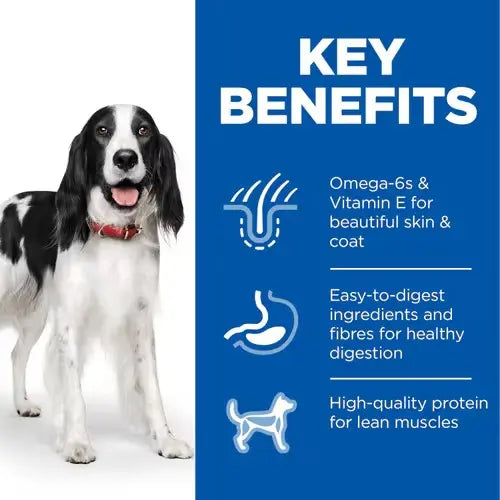 KEY BENEFITS

Omega-6s & Vitamin E for beautiful skin & coat

Easy-to-digest ingredients and fibres for healthy digestion

High-quality protein for lean muscles