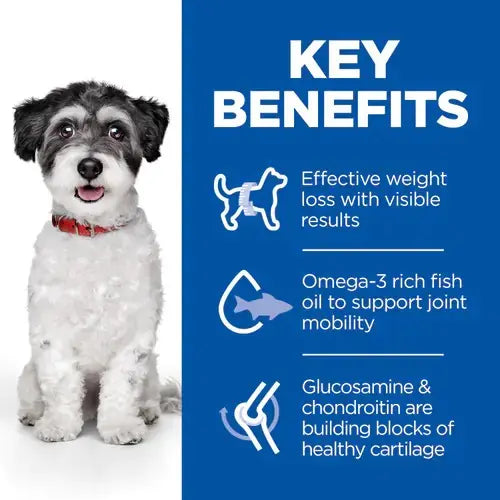 KEY BENEFITS

Effective weight loss with visible results

Omega-3 rich fish oil to support joint mobility

Glucosamine & chondroitin are building blocks of healthy cartilage