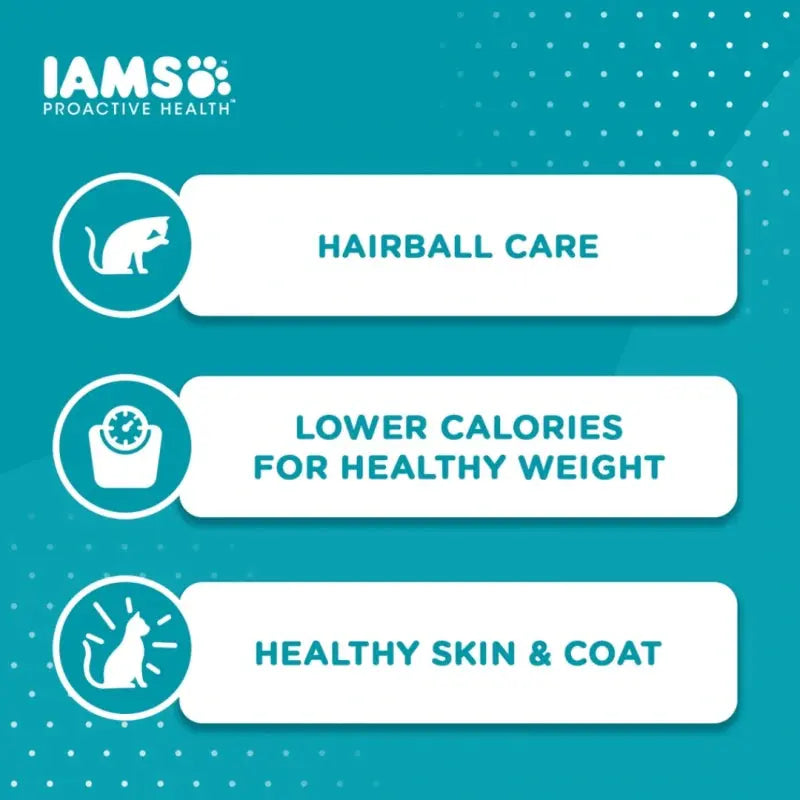 IAMS™
PROACTIVE HEALTH™

HAIRBALL CARE

LOWER CALORIES FOR HEALTHY WEIGHT

HEALTHY SKIN & COAT