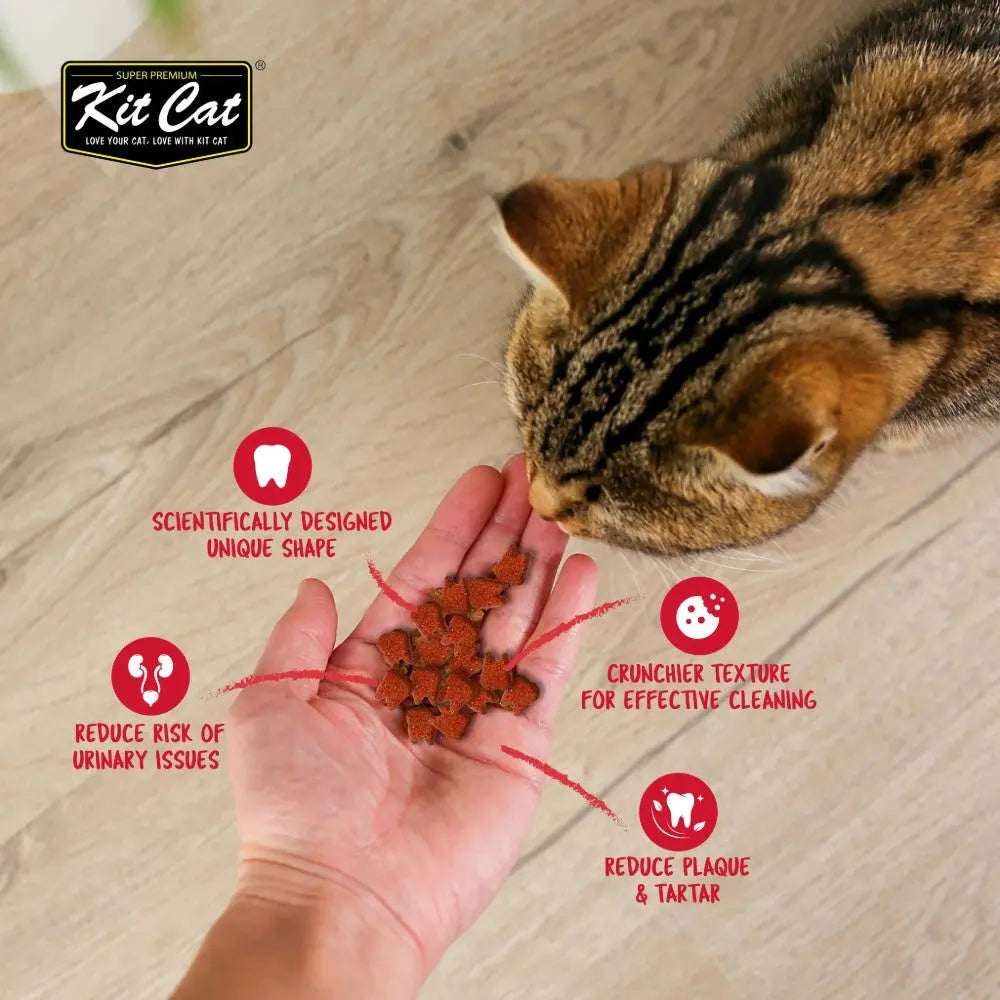 SUPER PREMIUM
Kit Cat®
LOVE YOUR CAT, LOVE WITH KIT CAT

SCIENTIFICALLY DESIGNED UNIQUE SHAPE

CRUNCHIER TEXTURE FOR EFFECTIVE CLEANING

REDUCE RISK OF URINARY ISSUES

REDUCE PLAQUE & TARTAR