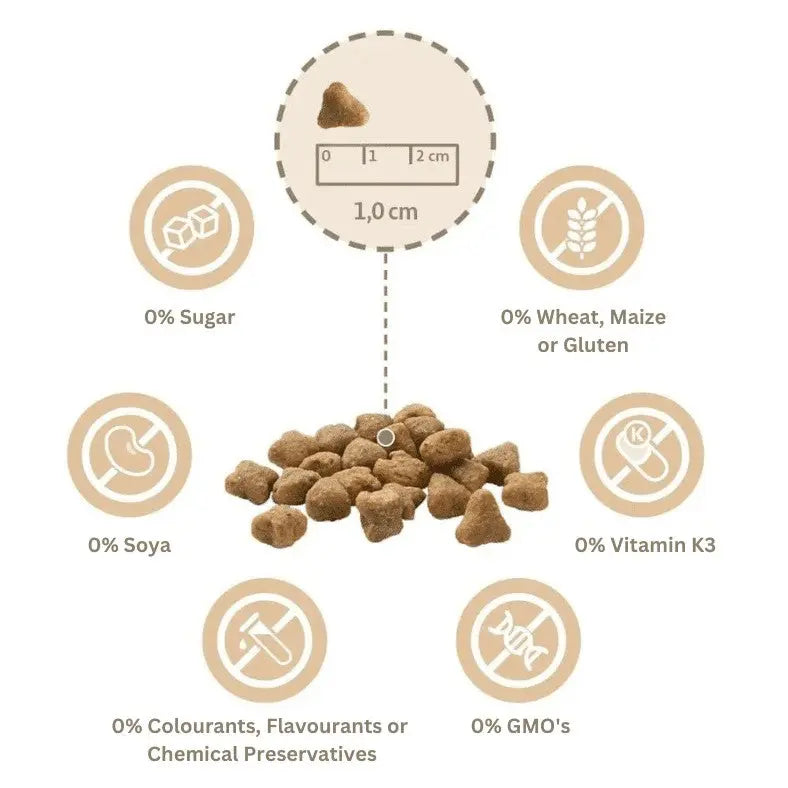 0
1
2 cm
1,0 cm

0% Sugar

0% Wheat, Maize or Gluten

0% Soya

K

0% Vitamin K3

0% Colourants, Flavourants or Chemical Preservatives

0% GMO's