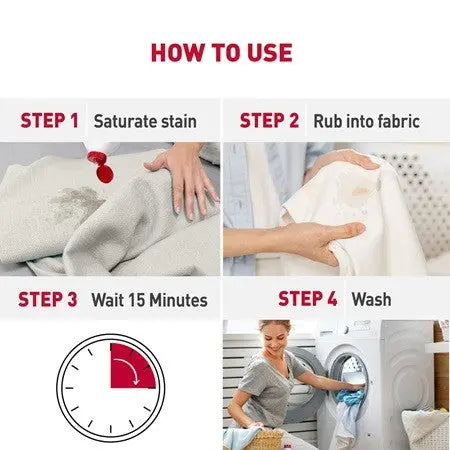 HOW TO USE

STEP 1 Saturate stain

STEP 2 Rub into fabric

STEP 3 Wait 15 Minutes

STEP 4 Wash