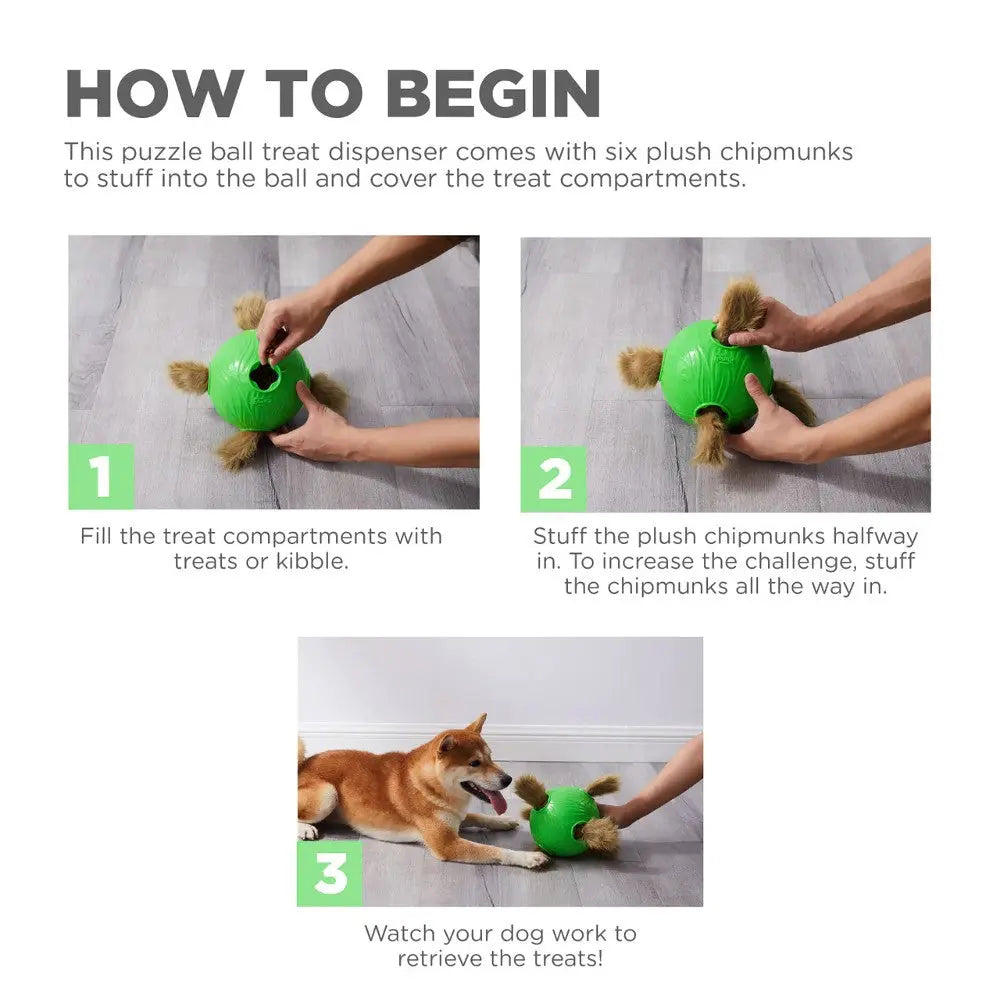 HOW TO BEGIN

This puzzle ball treat dispenser comes with six plush chipmunks to stuff into the ball and cover the treat compartments.

1

Fill the treat compartments with treats or kibble.

2

Stuff the plush chipmunks halfway in. To increase the challenge, stuff the chipmunks all the way in.

3

Watch your dog work to retrieve the treats!