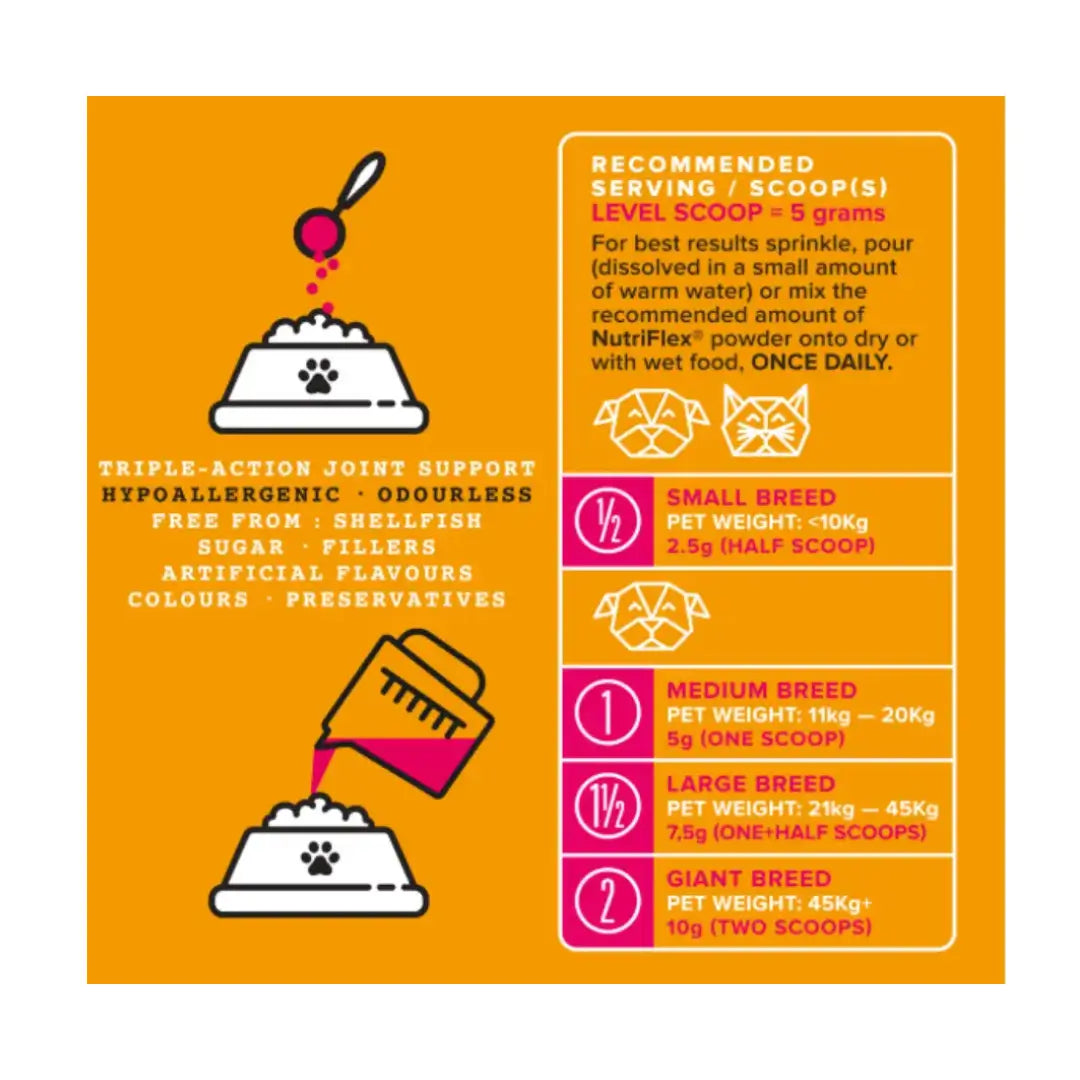 TRIPLE-ACTION JOINT SUPPORT
HYPOALLERGENIC · ODOURLESS
FREE FROM : SHELLFISH
SUGAR · FILLERS
ARTIFICIAL FLAVOURS
COLOURS · PRESERVATIVES

RECOMMENDED SERVING / SCOOP(S)
LEVEL SCOOP = 5 grams
For best results sprinkle, pour (dissolved in a small amount of warm water) or mix the recommended amount of NutriFlex® powder onto dry or with wet food, ONCE DAILY.

½ SMALL BREED
PET WEIGHT: <10Kg
2.5g (HALF SCOOP)

1 MEDIUM BREED
PET WEIGHT: 11kg — 20Kg
5g (ONE SCOOP)

1½ LARGE BREED
PET WEIGHT: 21kg — 45Kg
7,5g (ONE+HALF SCOOPS)

2 GIANT BREED
PET WEIGHT: 45Kg+
10g (TWO SCOOPS)