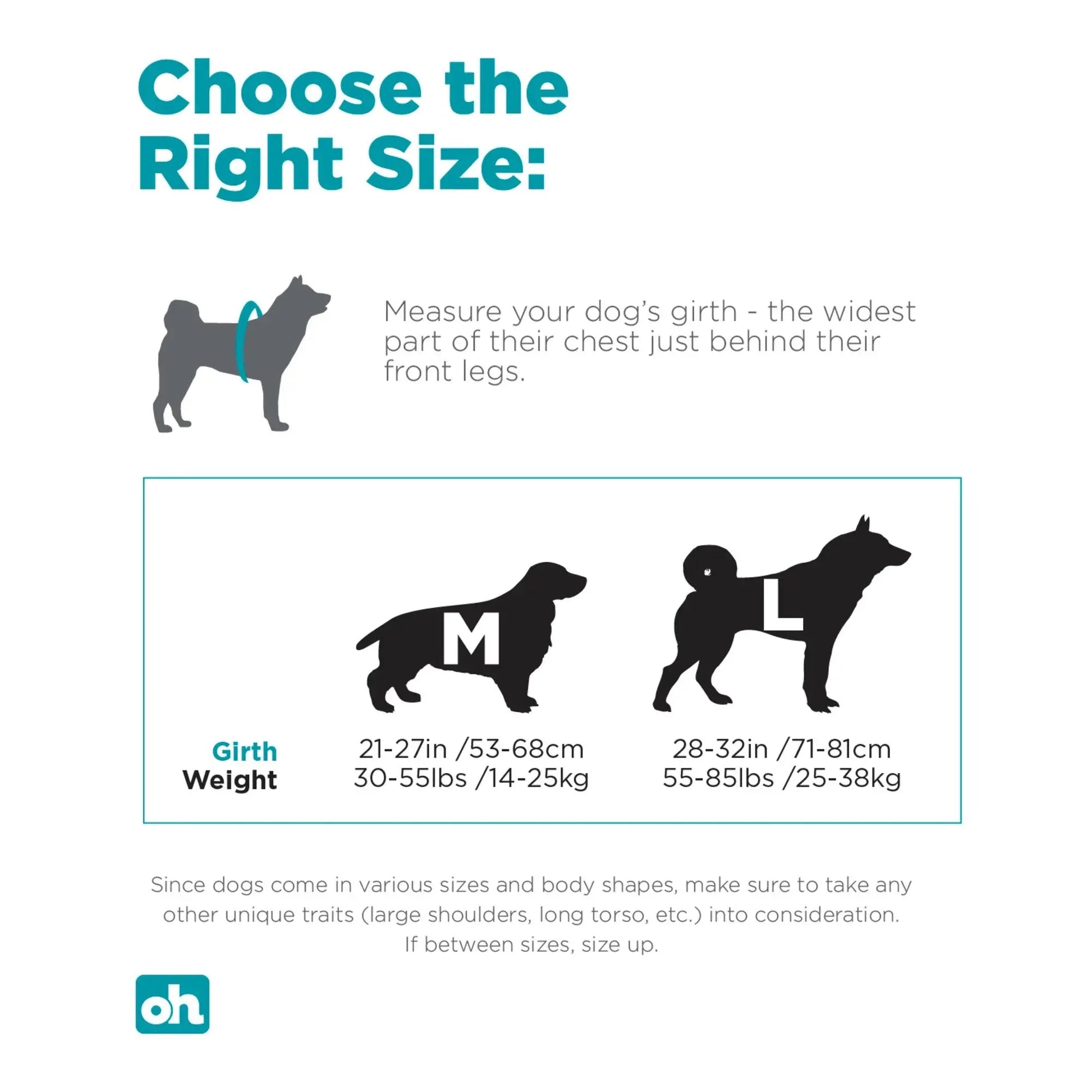 Choose the Right Size:

Measure your dog's girth - the widest part of their chest just behind their front legs.

| | M | L |
|---|---|---|
| Girth | 21-27in /53-68cm | 28-32in /71-81cm |
| Weight | 30-55lbs /14-25kg | 55-85lbs /25-38kg |

Since dogs come in various sizes and body shapes, make sure to take any other unique traits (large shoulders, long torso, etc.) into consideration. If between sizes, size up.

oh