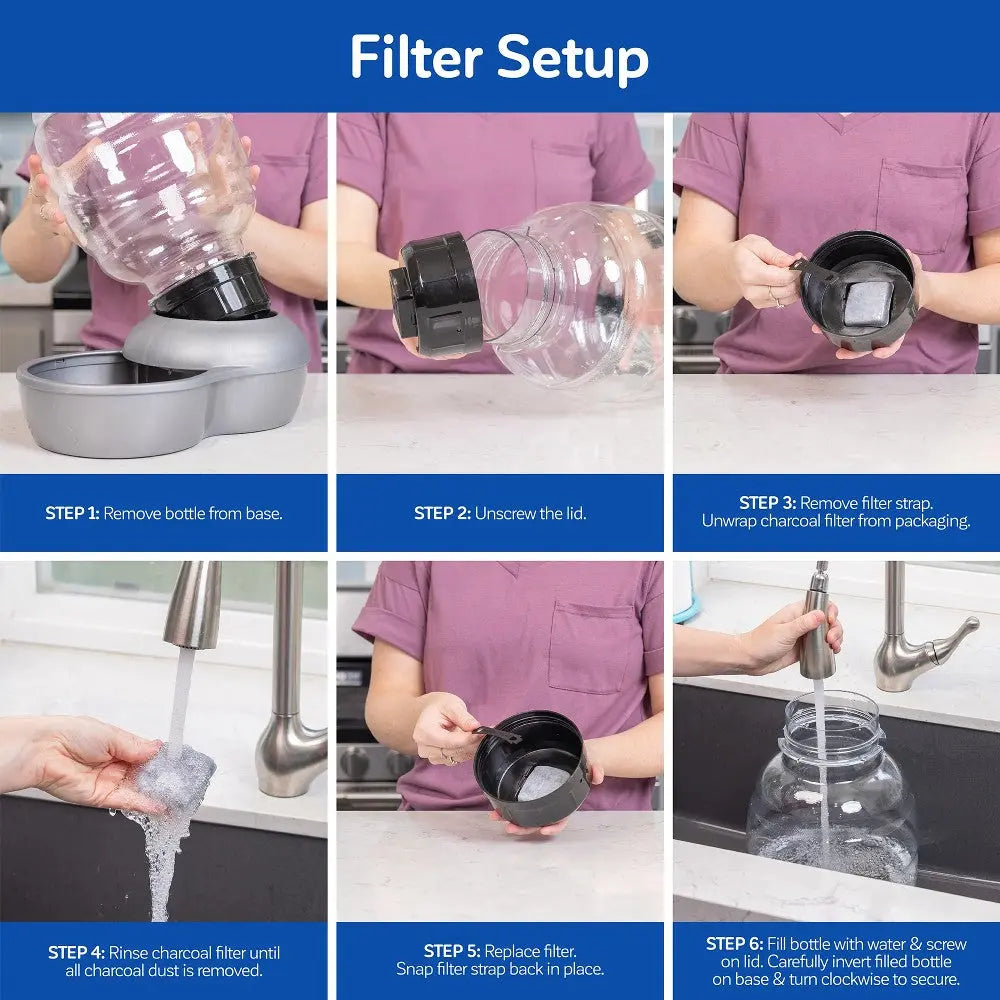 Filter Setup

STEP 1: Remove bottle from base.

STEP 2: Unscrew the lid.

STEP 3: Remove filter strap. Unwrap charcoal filter from packaging.

STEP 4: Rinse charcoal filter until all charcoal dust is removed.

STEP 5: Replace filter. Snap filter strap back in place.

STEP 6: Fill bottle with water & screw on lid. Carefully invert filled bottle on base & turn clockwise to secure.