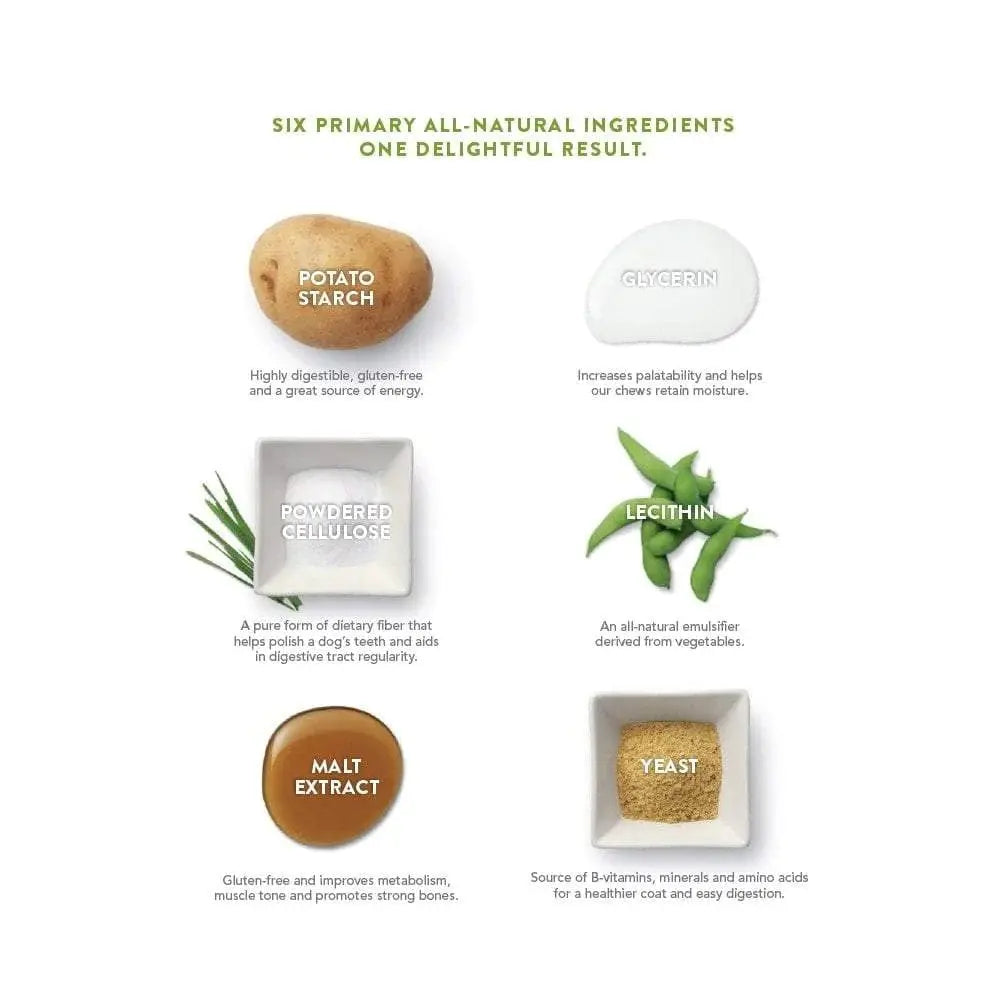 SIX PRIMARY ALL-NATURAL INGREDIENTS
ONE DELIGHTFUL RESULT.

POTATO STARCH

Highly digestible, gluten-free and a great source of energy.

GLYCERIN

Increases palatability and helps our chews retain moisture.

POWDERED CELLULOSE

A pure form of dietary fiber that helps polish a dog's teeth and aids in digestive tract regularity.

LECITHIN

An all-natural emulsifier derived from vegetables.

MALT EXTRACT

Gluten-free and improves metabolism, muscle tone and promotes strong bones.

YEAST

Source of B-vitamins, minerals and amino acids for a healthier coat and easy digestion.