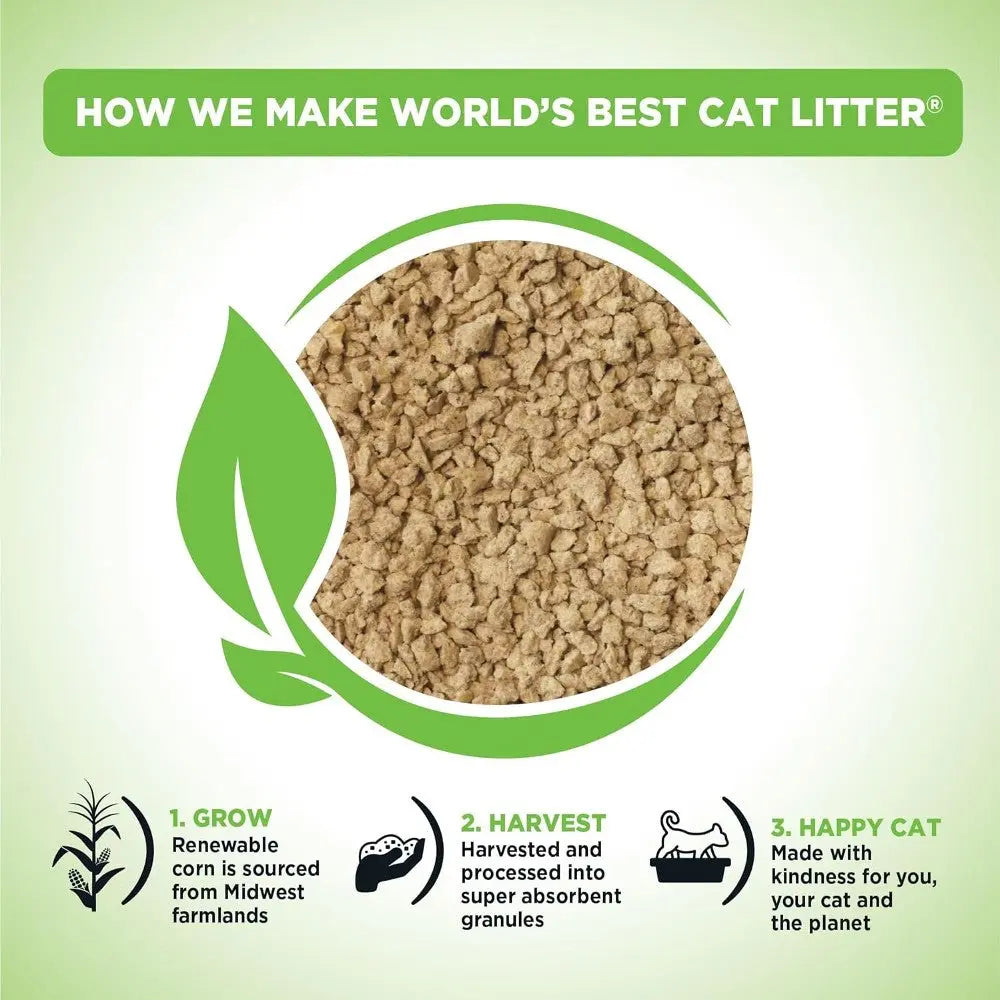 HOW WE MAKE WORLD'S BEST CAT LITTER®

1. GROW
Renewable corn is sourced from Midwest farmlands

2. HARVEST
Harvested and processed into super absorbent granules

3. HAPPY CAT
Made with kindness for you, your cat and the planet