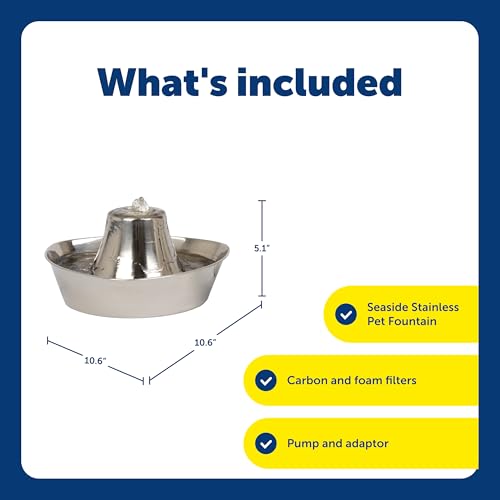 What's included

5.1"

10.6"

10.6"

Seaside Stainless Pet Fountain

Carbon and foam filters

Pump and adaptor