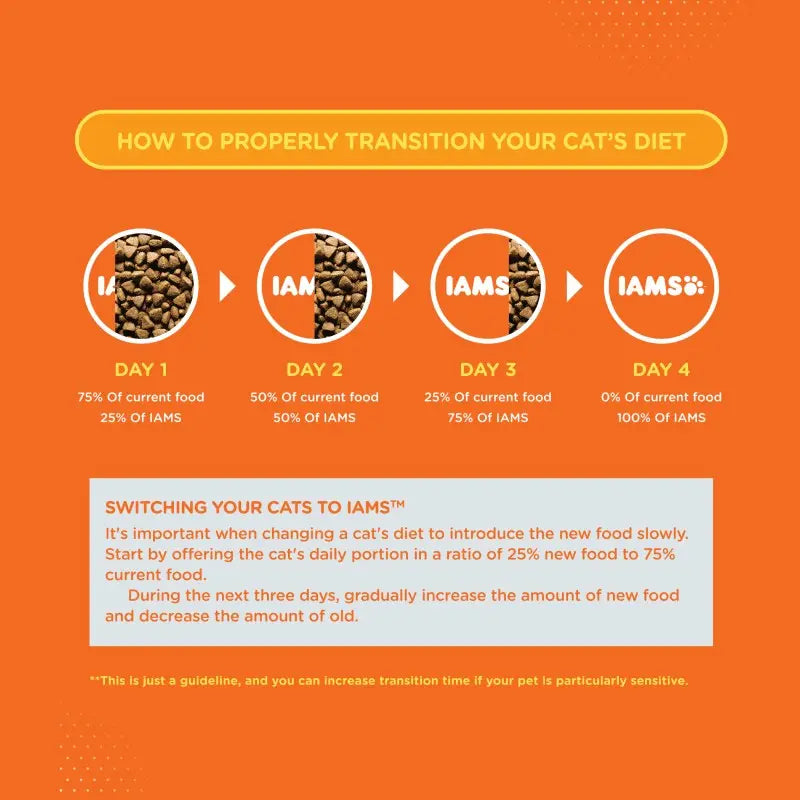 HOW TO PROPERLY TRANSITION YOUR CAT'S DIET

IA

IAM

IAMS

IAMS

DAY 1
75% Of current food
25% Of IAMS

DAY 2
50% Of current food
50% Of IAMS

DAY 3
25% Of current food
75% Of IAMS

DAY 4
0% Of current food
100% Of IAMS

SWITCHING YOUR CATS TO IAMS™
It's important when changing a cat's diet to introduce the new food slowly. Start by offering the cat's daily portion in a ratio of 25% new food to 75% current food.

During the next three days, gradually increase the amount of new food and decrease the amount of old.

**This is just a guideline, and you can increase transition time if your pet is particularly sensitive.