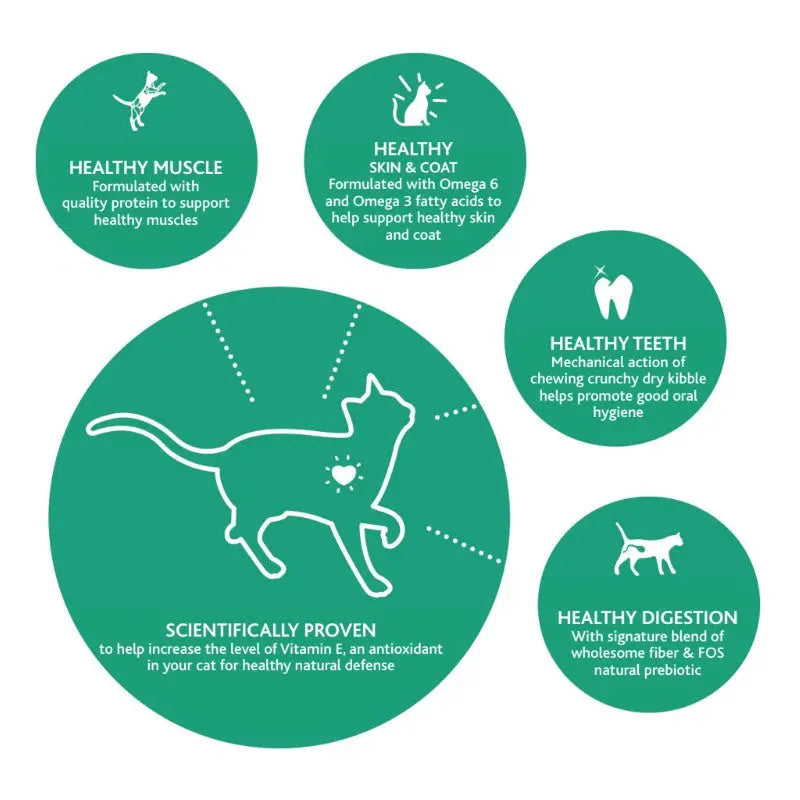 HEALTHY MUSCLE
Formulated with quality protein to support healthy muscles

HEALTHY
SKIN & COAT
Formulated with Omega 6 and Omega 3 fatty acids to help support healthy skin and coat

HEALTHY TEETH
Mechanical action of chewing crunchy dry kibble helps promote good oral hygiene

SCIENTIFICALLY PROVEN
to help increase the level of Vitamin E, an antioxidant in your cat for healthy natural defense

HEALTHY DIGESTION
With signature blend of wholesome fiber & FOS natural prebiotic