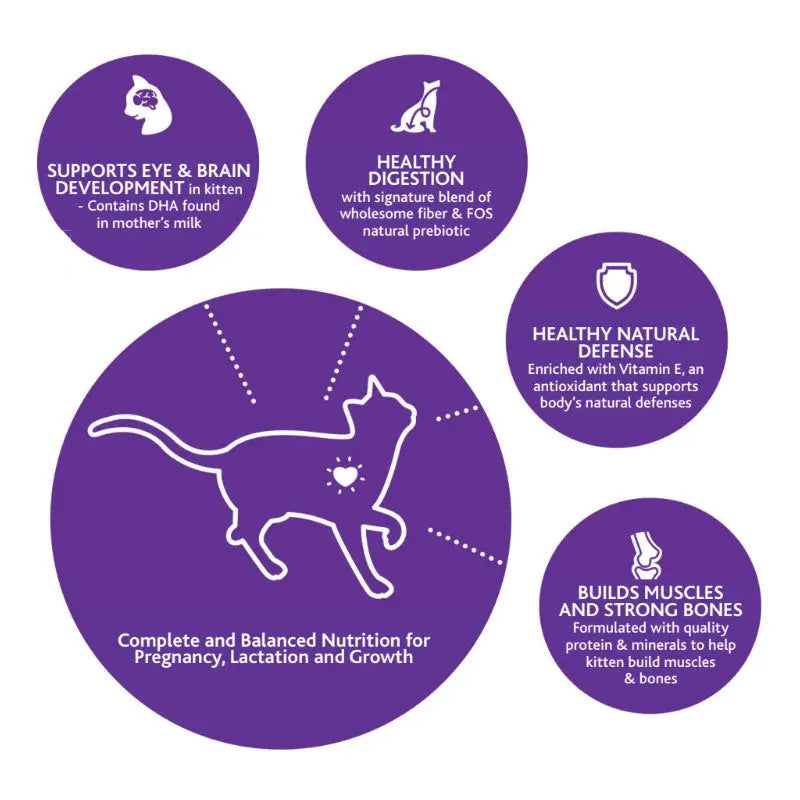 SUPPORTS EYE & BRAIN DEVELOPMENT in kitten - Contains DHA found in mother's milk

HEALTHY DIGESTION with signature blend of wholesome fiber & FOS natural prebiotic

HEALTHY NATURAL DEFENSE Enriched with Vitamin E, an antioxidant that supports body's natural defenses

BUILDS MUSCLES AND STRONG BONES Formulated with quality protein & minerals to help kitten build muscles & bones

Complete and Balanced Nutrition for Pregnancy, Lactation and Growth