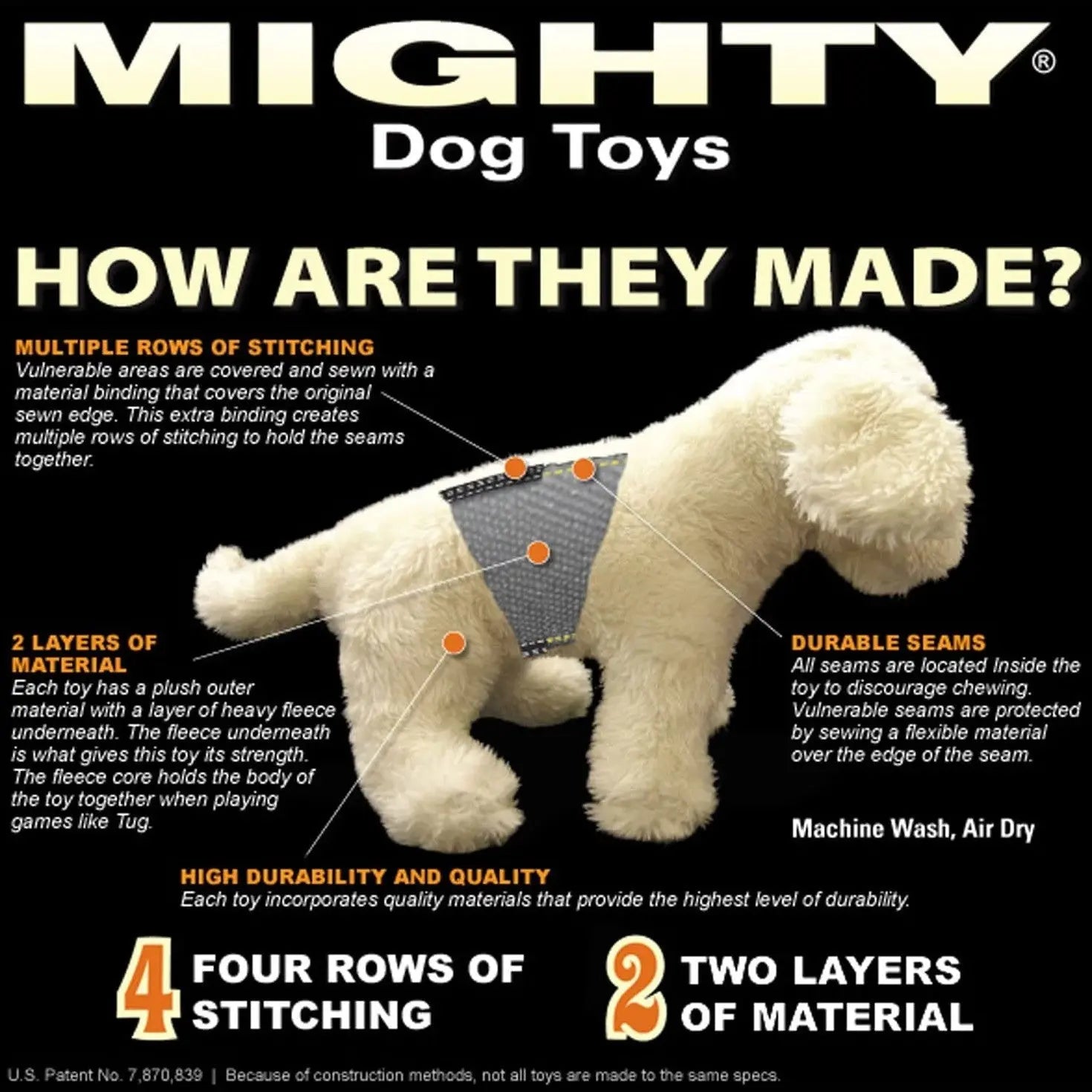 MIGHTY®
Dog Toys

HOW ARE THEY MADE?

MULTIPLE ROWS OF STITCHING
Vulnerable areas are covered and sewn with a material binding that covers the original sewn edge. This extra binding creates multiple rows of stitching to hold the seams together.

2 LAYERS OF MATERIAL
Each toy has a plush outer material with a layer of heavy fleece underneath. The fleece underneath is what gives this toy its strength. The fleece core holds the body of the toy together when playing games like Tug.

DURABLE SEAMS
All seams are located Inside the toy to discourage chewing. Vulnerable seams are protected by sewing a flexible material over the edge of the seam.

Machine Wash, Air Dry

HIGH DURABILITY AND QUALITY
Each toy incorporates quality materials that provide the highest level of durability.

4 FOUR ROWS OF STITCHING

2 TWO LAYERS OF MATERIAL

U.S. Patent No. 7,870,839 | Because of construction methods, not all toys are made to the same specs.