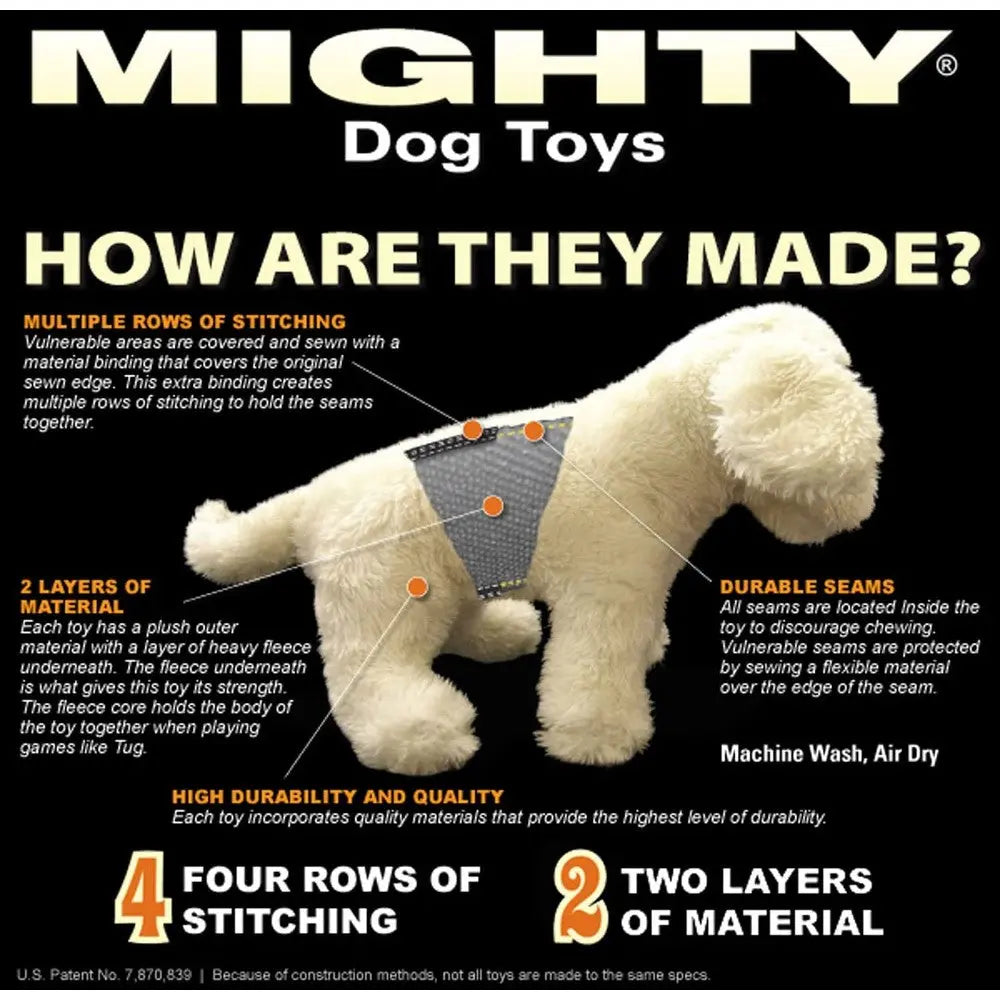 MIGHTY®
Dog Toys

HOW ARE THEY MADE?

MULTIPLE ROWS OF STITCHING
Vulnerable areas are covered and sewn with a material binding that covers the original sewn edge. This extra binding creates multiple rows of stitching to hold the seams together.

2 LAYERS OF MATERIAL
Each toy has a plush outer material with a layer of heavy fleece underneath. The fleece underneath is what gives this toy its strength. The fleece core holds the body of the toy together when playing games like Tug.

DURABLE SEAMS
All seams are located Inside the toy to discourage chewing. Vulnerable seams are protected by sewing a flexible material over the edge of the seam.

Machine Wash, Air Dry

HIGH DURABILITY AND QUALITY
Each toy incorporates quality materials that provide the highest level of durability.

4 FOUR ROWS OF STITCHING

2 TWO LAYERS OF MATERIAL

U.S. Patent No. 7,870,839 | Because of construction methods, not all toys are made to the same specs.