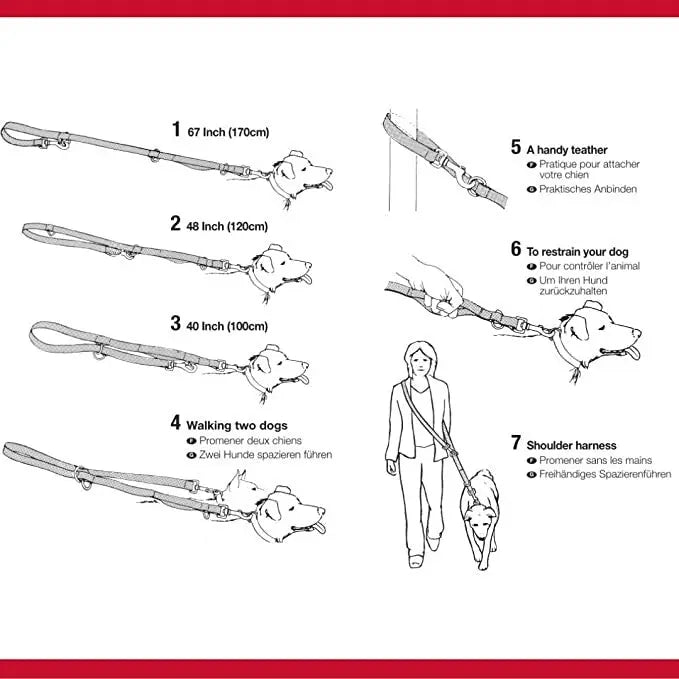 1 67 Inch (170cm)

2 48 Inch (120cm)

3 40 Inch (100cm)

4 Walking two dogs
F Promener deux chiens
D Zwei Hunde spazieren führen

5 A handy teather
F Pratique pour attacher votre chien
D Praktisches Anbinden

6 To restrain your dog
F Pour contrôler l'animal
D Um Ihren Hund zurückzuhalten

7 Shoulder harness
F Promener sans les mains
D Freihändiges Spazierenführen