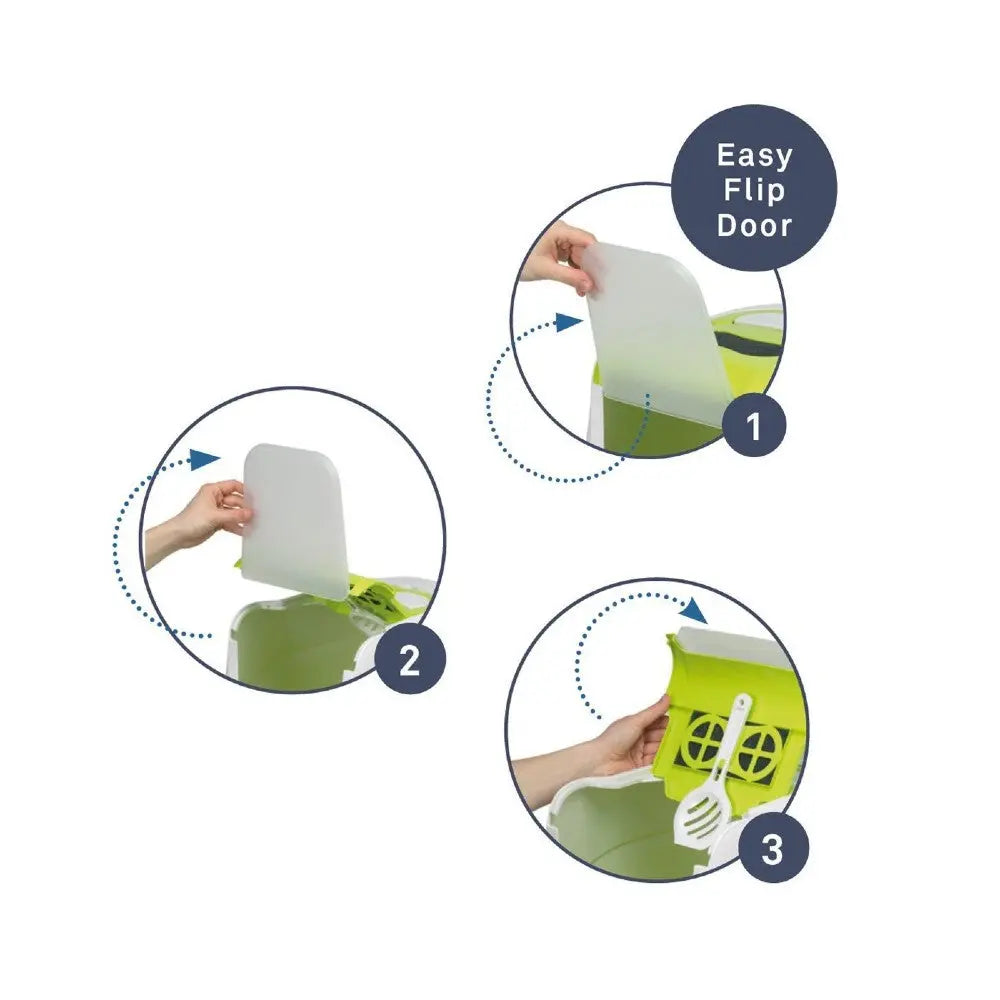 Easy Flip Door

1

2

3