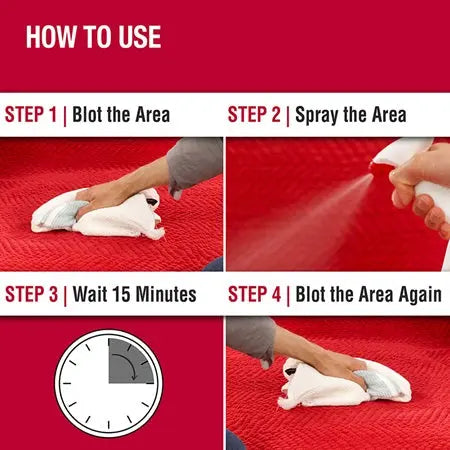 HOW TO USE

STEP 1 | Blot the Area

STEP 2 | Spray the Area

STEP 3 | Wait 15 Minutes

STEP 4 | Blot the Area Again