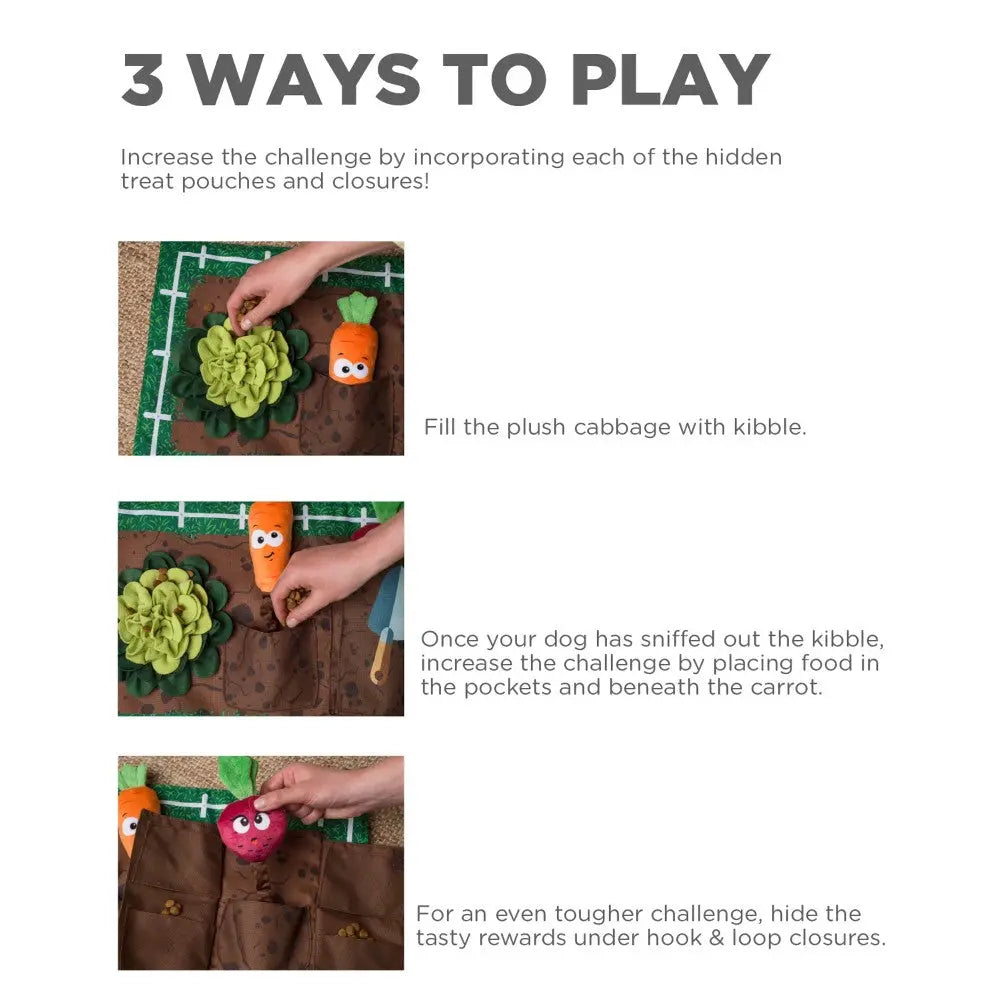 3 WAYS TO PLAY

Increase the challenge by incorporating each of the hidden treat pouches and closures!

Fill the plush cabbage with kibble.

Once your dog has sniffed out the kibble, increase the challenge by placing food in the pockets and beneath the carrot.

For an even tougher challenge, hide the tasty rewards under hook & loop closures.