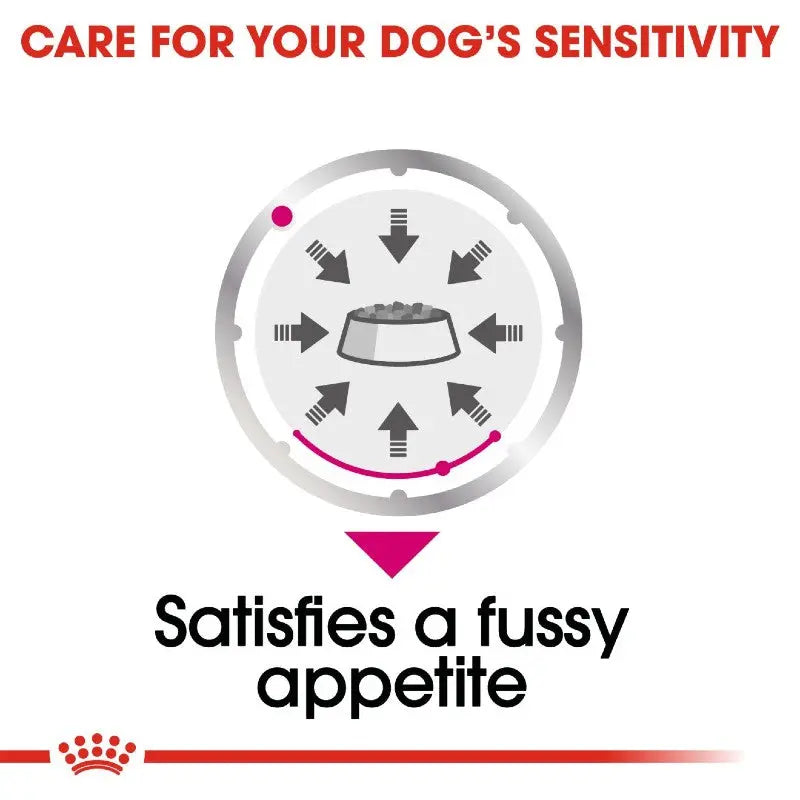 CARE FOR YOUR DOG'S SENSITIVITY

Satisfies a fussy appetite