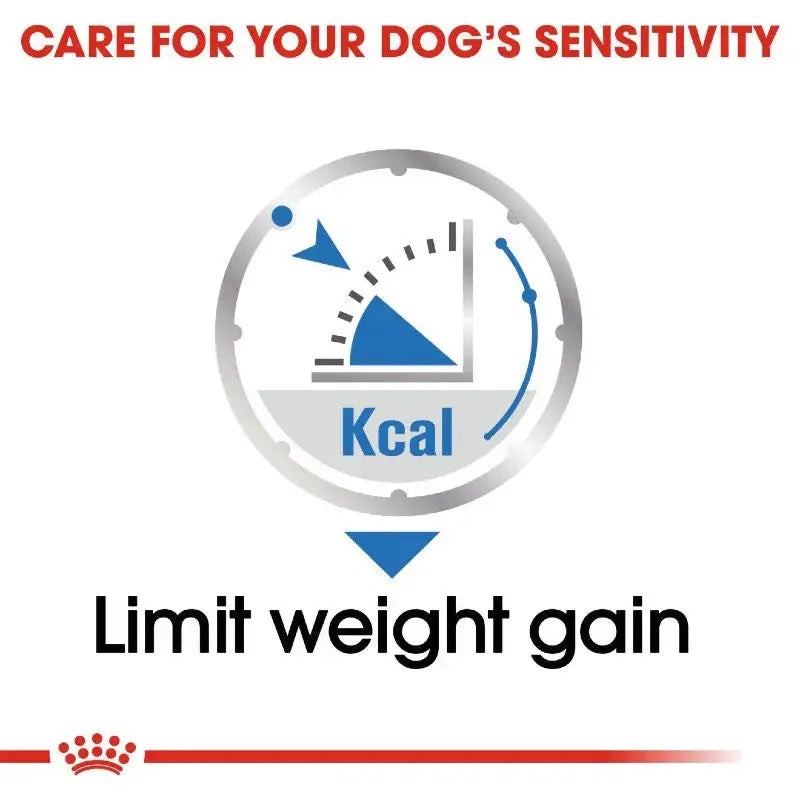 CARE FOR YOUR DOG'S SENSITIVITY

Kcal

Limit weight gain