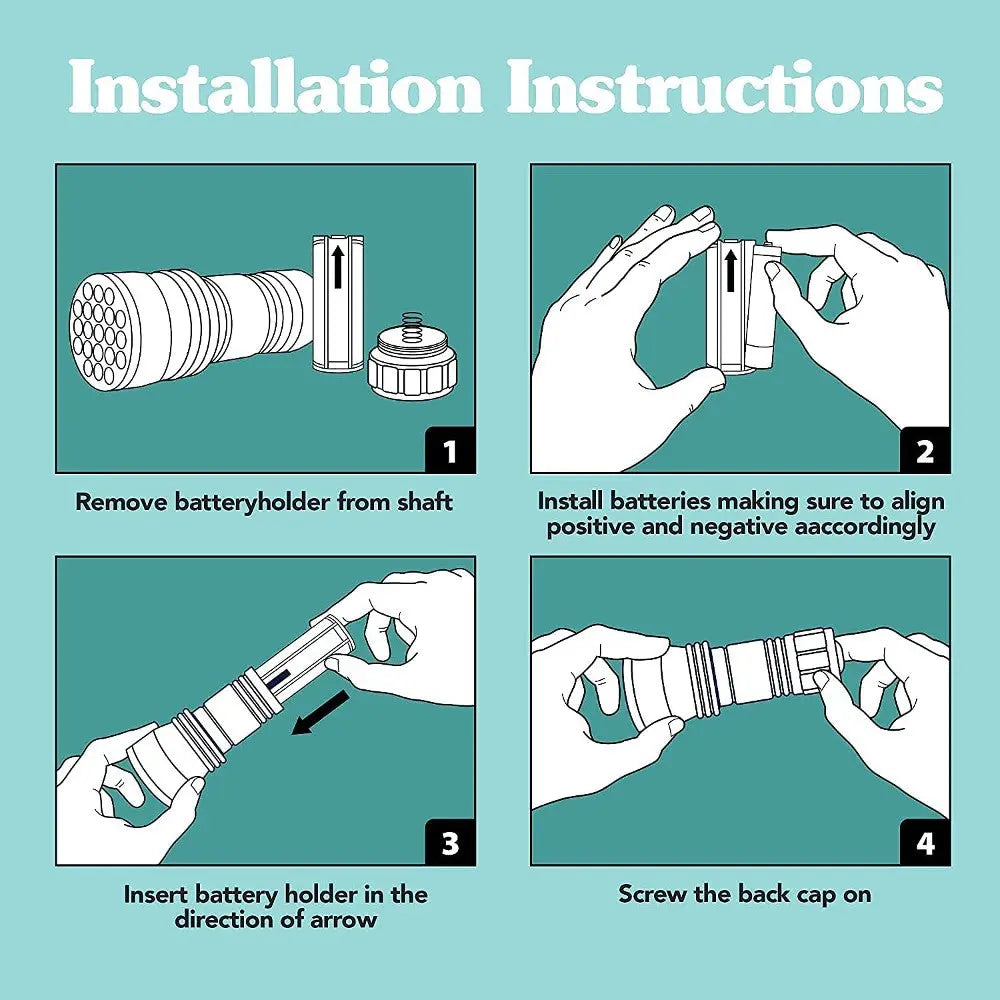 Installation Instructions

1

Remove batteryholder from shaft

2

Install batteries making sure to align positive and negative aaccordingly

3

Insert battery holder in the direction of arrow

4

Screw the back cap on