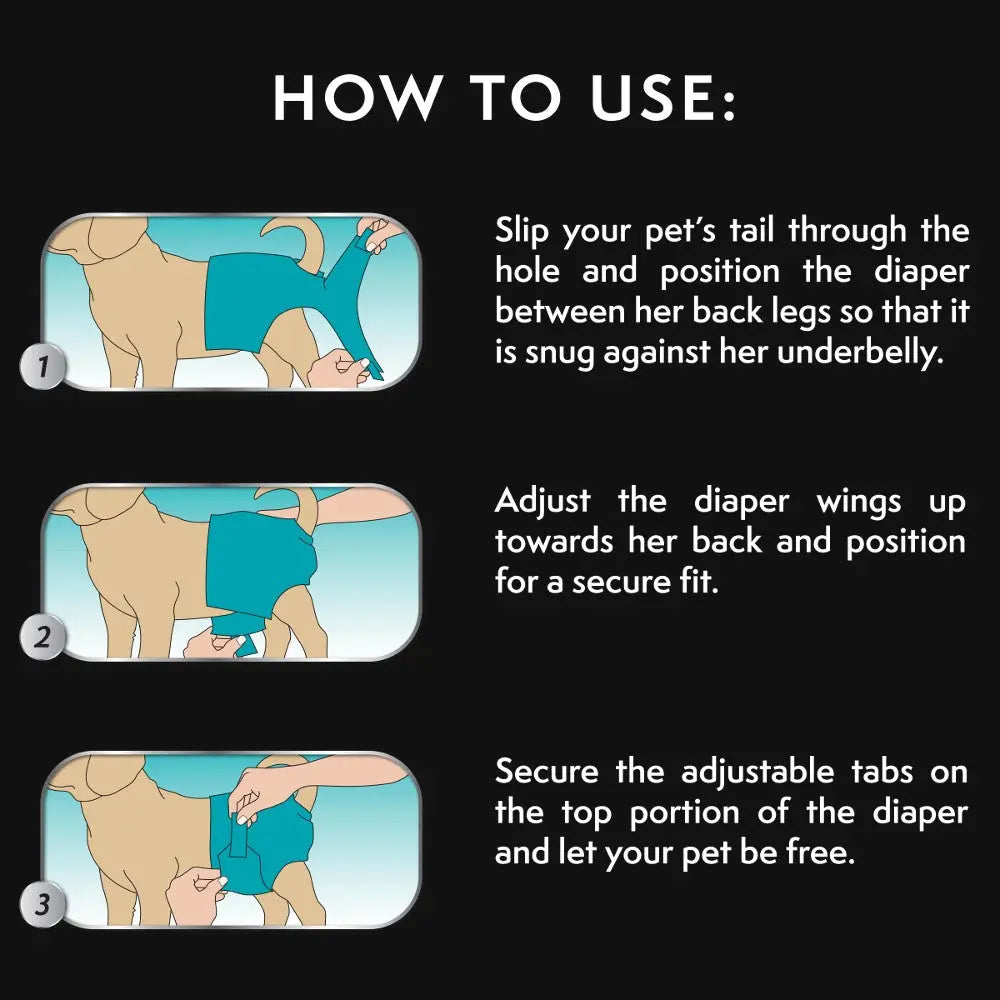 HOW TO USE:

1

Slip your pet's tail through the hole and position the diaper between her back legs so that it is snug against her underbelly.

2

Adjust the diaper wings up towards her back and position for a secure fit.

3

Secure the adjustable tabs on the top portion of the diaper and let your pet be free.