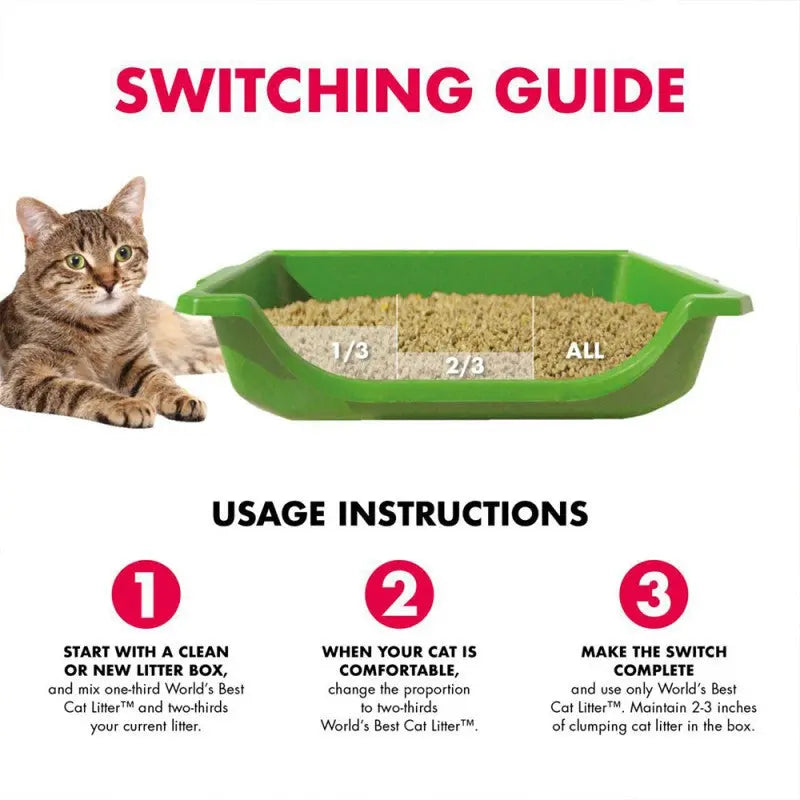 SWITCHING GUIDE

1/3

2/3

ALL

USAGE INSTRUCTIONS

1

START WITH A CLEAN OR NEW LITTER BOX, and mix one-third World's Best Cat Litter™ and two-thirds your current litter.

2

WHEN YOUR CAT IS COMFORTABLE, change the proportion to two-thirds World's Best Cat Litter™.

3

MAKE THE SWITCH COMPLETE and use only World's Best Cat Litter™. Maintain 2-3 inches of clumping cat litter in the box.