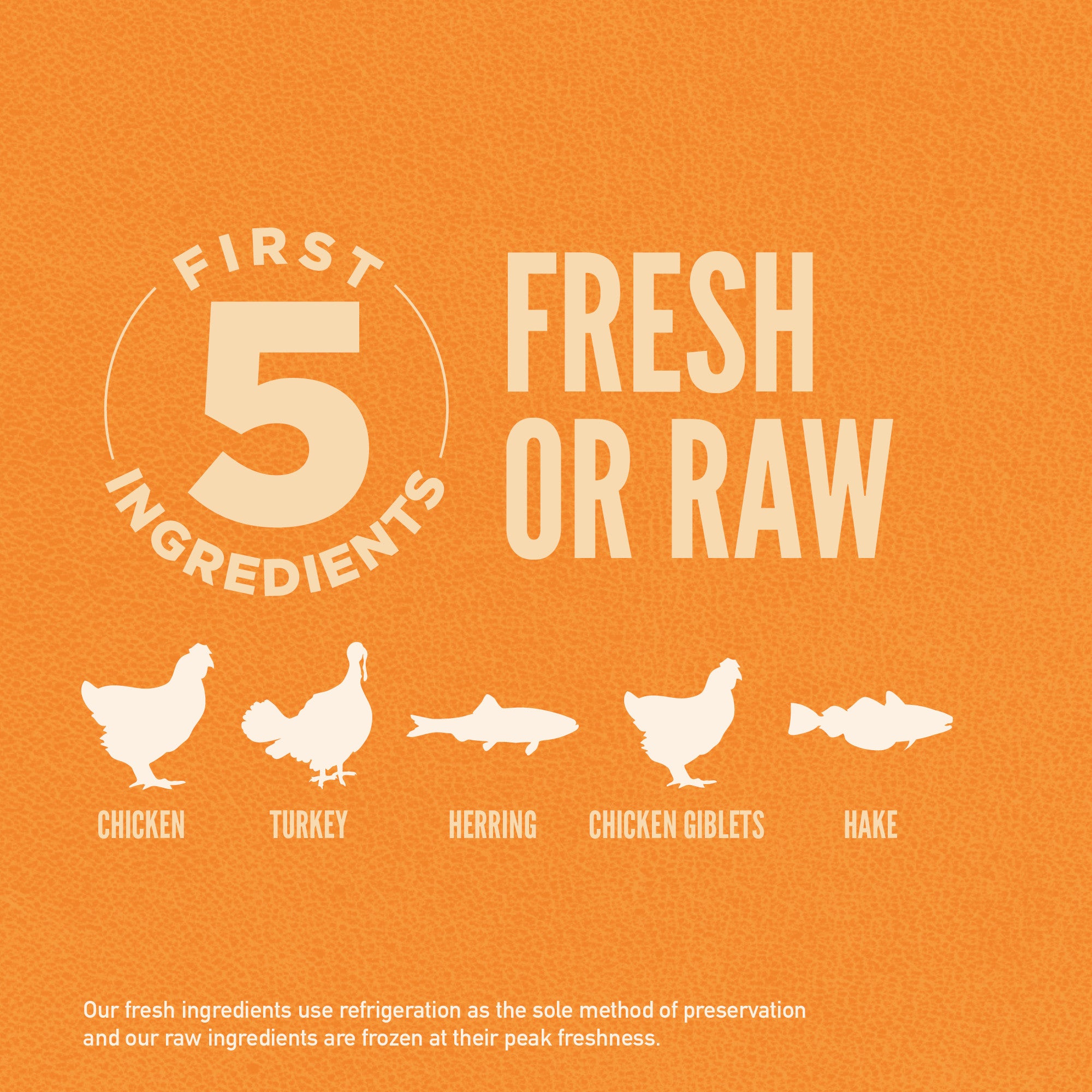 FIRST
5
INGREDIENTS

FRESH OR RAW

CHICKEN

TURKEY

HERRING

CHICKEN GIBLETS

HAKE

Our fresh ingredients use refrigeration as the sole method of preservation and our raw ingredients are frozen at their peak freshness.