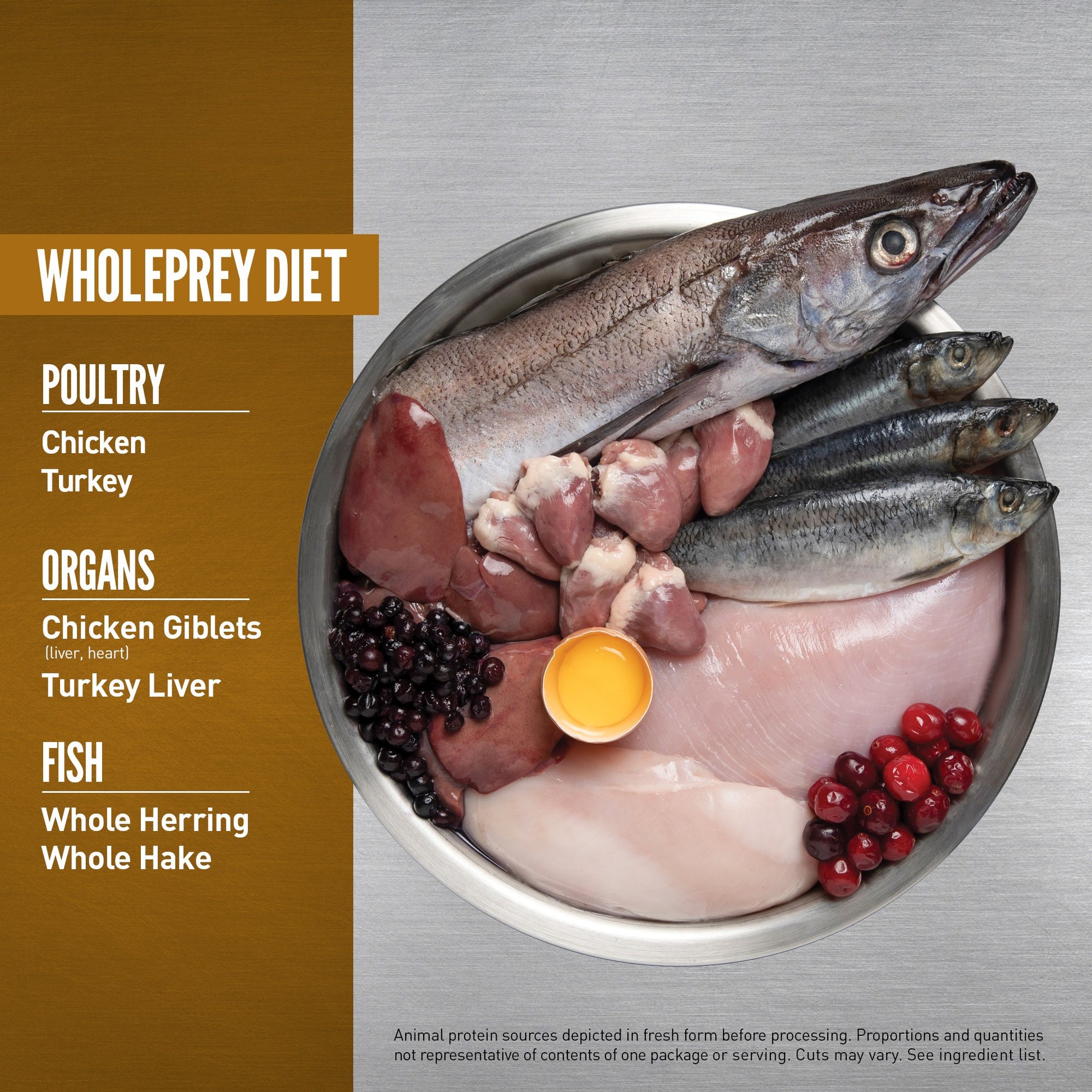 WHOLEPREY DIET

POULTRY

Chicken
Turkey

ORGANS

Chicken Giblets
(liver, heart)
Turkey Liver

FISH

Whole Herring
Whole Hake

Animal protein sources depicted in fresh form before processing. Proportions and quantities not representative of contents of one package or serving. Cuts may vary. See ingredient list.