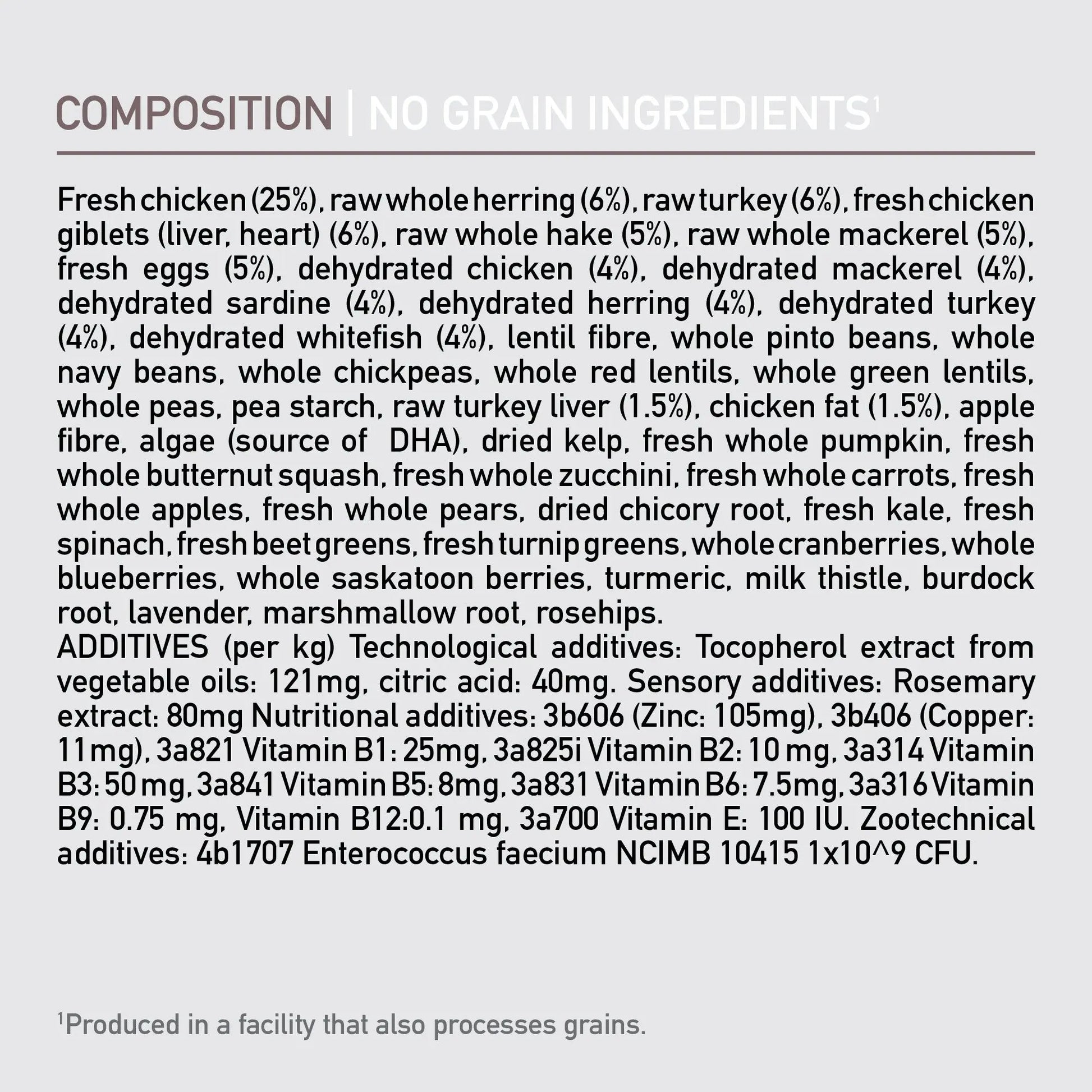 COMPOSITION | NO GRAIN INGREDIENTS$^1$

Fresh chicken (25%), raw whole herring (6%), raw turkey (6%), fresh chicken giblets (liver, heart) (6%), raw whole hake (5%), raw whole mackerel (5%), fresh eggs (5%), dehydrated chicken (4%), dehydrated mackerel (4%), dehydrated sardine (4%), dehydrated herring (4%), dehydrated turkey (4%), dehydrated whitefish (4%), lentil fibre, whole pinto beans, whole navy beans, whole chickpeas, whole red lentils, whole green lentils, whole peas, pea starch, raw turkey liver (1.5%), chicken fat (1.5%), apple fibre, algae (source of DHA), dried kelp, fresh whole pumpkin, fresh whole butternut squash, fresh whole zucchini, fresh whole carrots, fresh whole apples, fresh whole pears, dried chicory root, fresh kale, fresh spinach, fresh beet greens, fresh turnip greens, whole cranberries, whole blueberries, whole saskatoon berries, turmeric, milk thistle, burdock root, lavender, marshmallow root, rosehips.
ADDITIVES (per kg) Technological additives: Tocopherol extract from vegetable oils: 121mg, citric acid: 40mg. Sensory additives: Rosemary extract: 80mg Nutritional additives: 3b606 (Zinc: 105mg), 3b406 (Copper: 11mg), 3a821 Vitamin B1: 25mg, 3a825i Vitamin B2: 10 mg, 3a314 Vitamin B3: 50 mg, 3a841 Vitamin B5: 8mg, 3a831 Vitamin B6: 7.5mg, 3a316 Vitamin B9: 0.75 mg, Vitamin B12:0.1 mg, 3a700 Vitamin E: 100 IU. Zootechnical additives: 4b1707 Enterococcus faecium NCIMB 10415 1x10^9 CFU.

$^1$Produced in a facility that also processes grains.