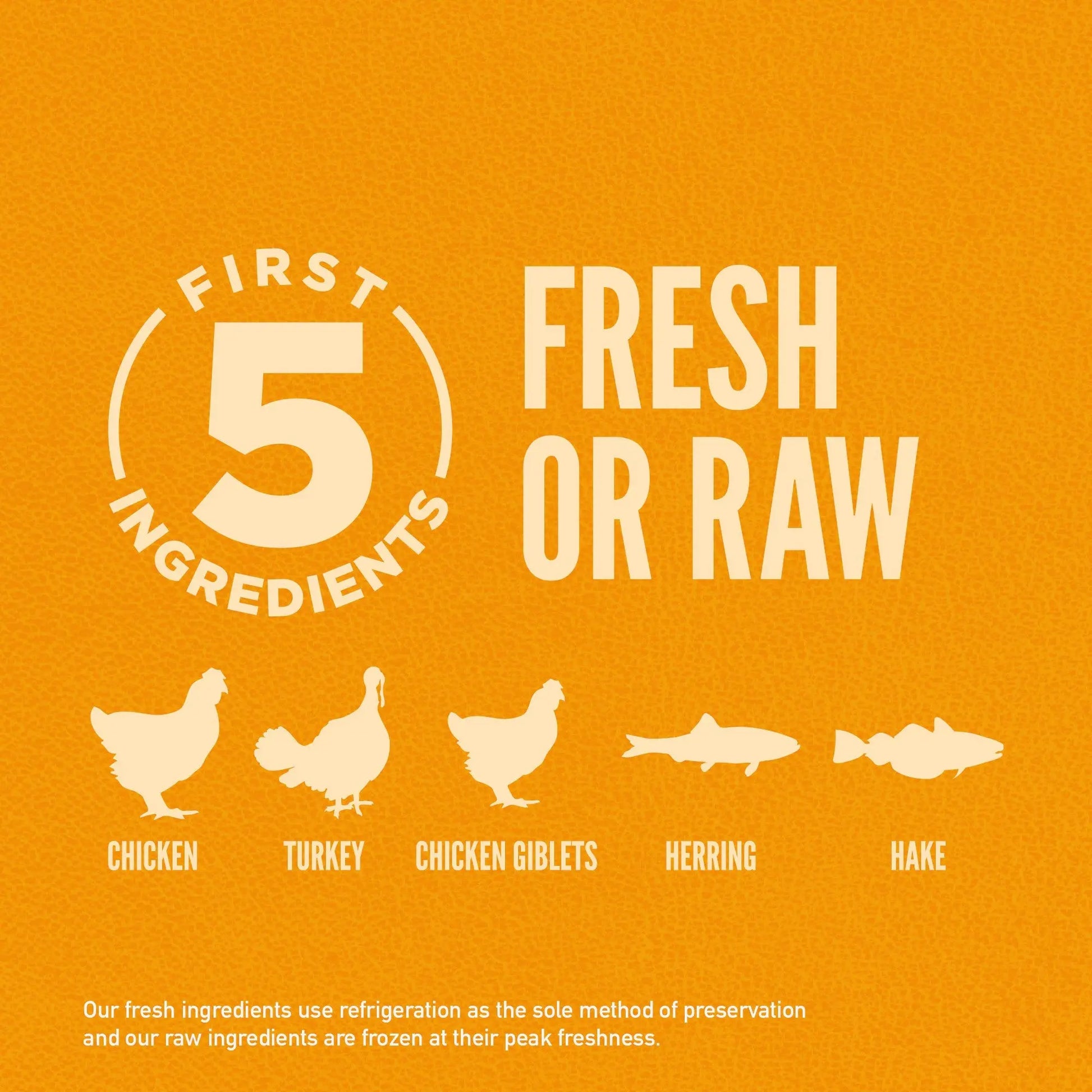 FIRST 5 INGREDIENTS

FRESH OR RAW

CHICKEN

TURKEY

CHICKEN GIBLETS

HERRING

HAKE

Our fresh ingredients use refrigeration as the sole method of preservation and our raw ingredients are frozen at their peak freshness.