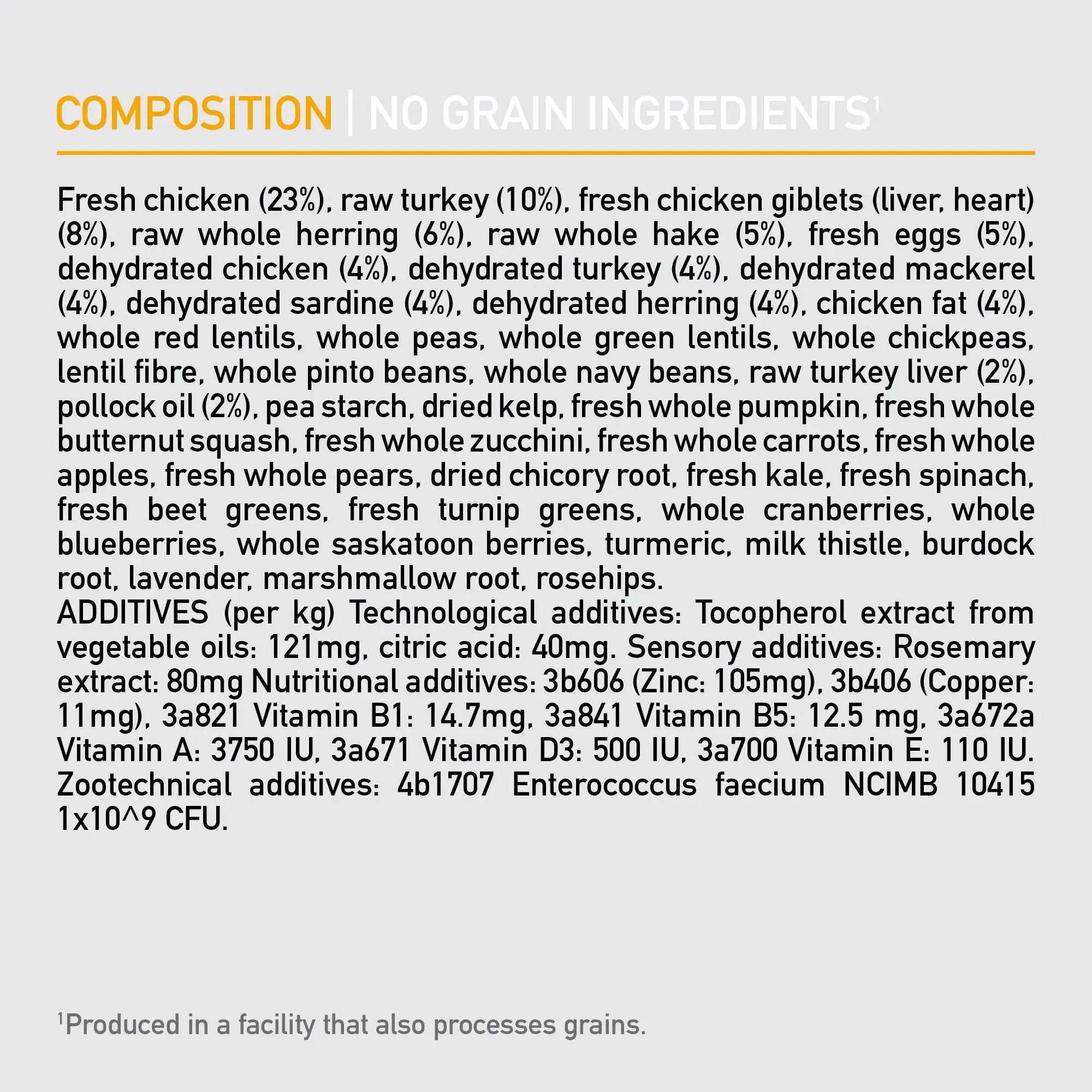 COMPOSITION | NO GRAIN INGREDIENTS$^1$

Fresh chicken (23%), raw turkey (10%), fresh chicken giblets (liver, heart) (8%), raw whole herring (6%), raw whole hake (5%), fresh eggs (5%), dehydrated chicken (4%), dehydrated turkey (4%), dehydrated mackerel (4%), dehydrated sardine (4%), dehydrated herring (4%), chicken fat (4%), whole red lentils, whole peas, whole green lentils, whole chickpeas, lentil fibre, whole pinto beans, whole navy beans, raw turkey liver (2%), pollock oil (2%), pea starch, dried kelp, fresh whole pumpkin, fresh whole butternut squash, fresh whole zucchini, fresh whole carrots, fresh whole apples, fresh whole pears, dried chicory root, fresh kale, fresh spinach, fresh beet greens, fresh turnip greens, whole cranberries, whole blueberries, whole saskatoon berries, turmeric, milk thistle, burdock root, lavender, marshmallow root, rosehips.
ADDITIVES (per kg) Technological additives: Tocopherol extract from vegetable oils: 121mg, citric acid: 40mg. Sensory additives: Rosemary extract: 80mg Nutritional additives: 3b606 (Zinc: 105mg), 3b406 (Copper: 11mg), 3a821 Vitamin B1: 14.7mg, 3a841 Vitamin B5: 12.5 mg, 3a672a Vitamin A: 3750 IU, 3a671 Vitamin D3: 500 IU, 3a700 Vitamin E: 110 IU. Zootechnical additives: 4b1707 Enterococcus faecium NCIMB 10415 1x10^9 CFU.

$^1$Produced in a facility that also processes grains.