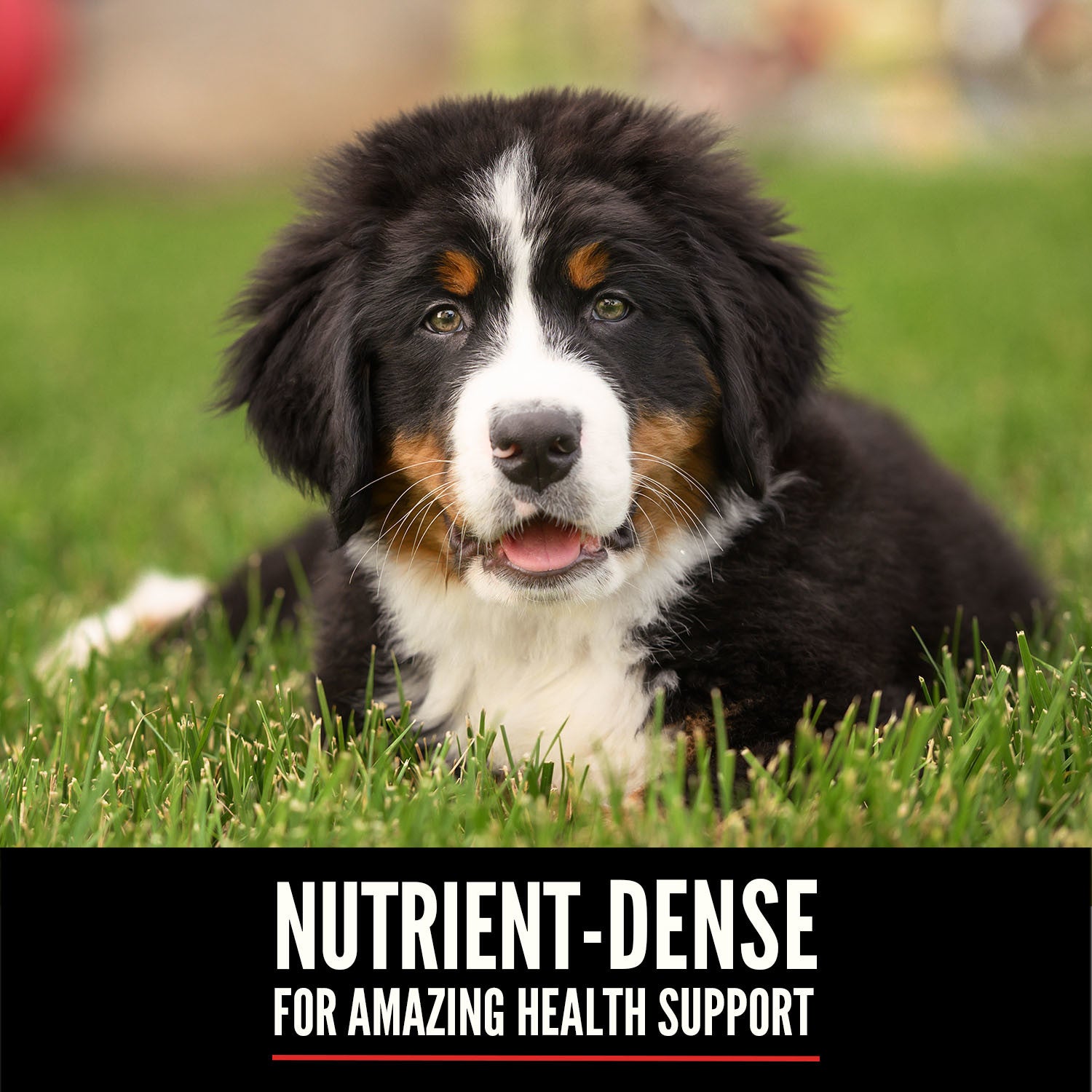 NUTRIENT-DENSE
FOR AMAZING HEALTH SUPPORT