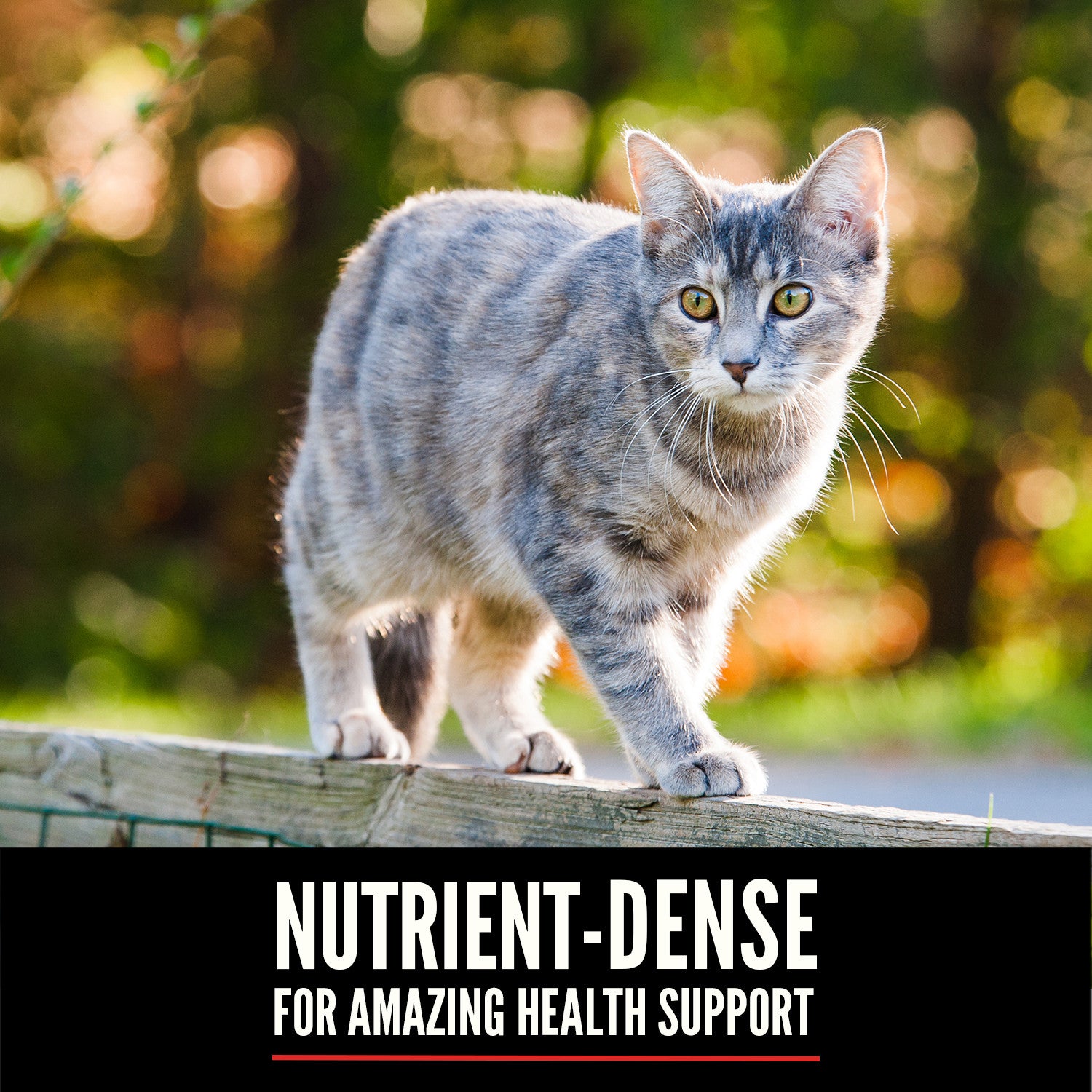 NUTRIENT-DENSE
FOR AMAZING HEALTH SUPPORT