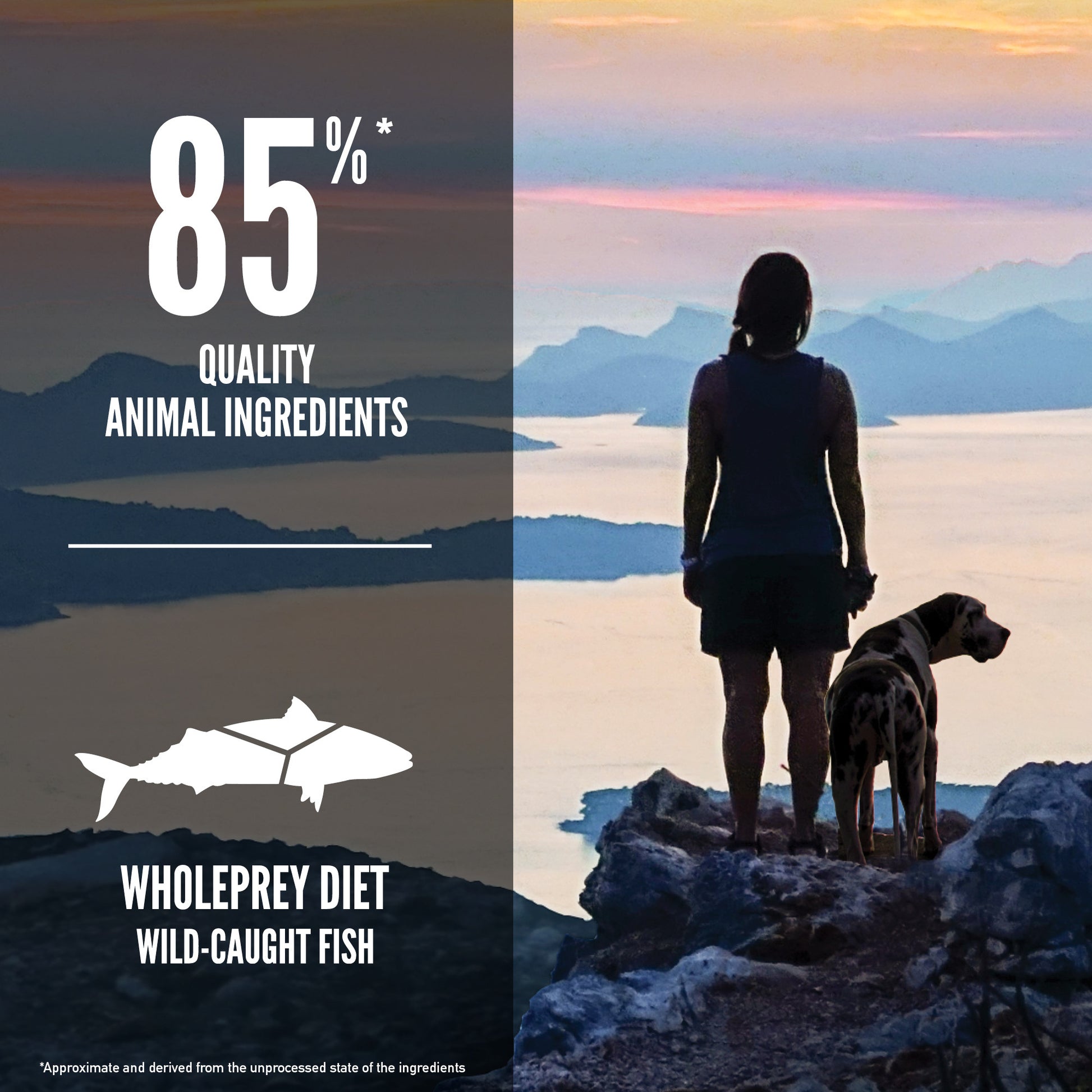 85%*

QUALITY
ANIMAL INGREDIENTS

WHOLEPREY DIET
WILD-CAUGHT FISH

*Approximate and derived from the unprocessed state of the ingredients